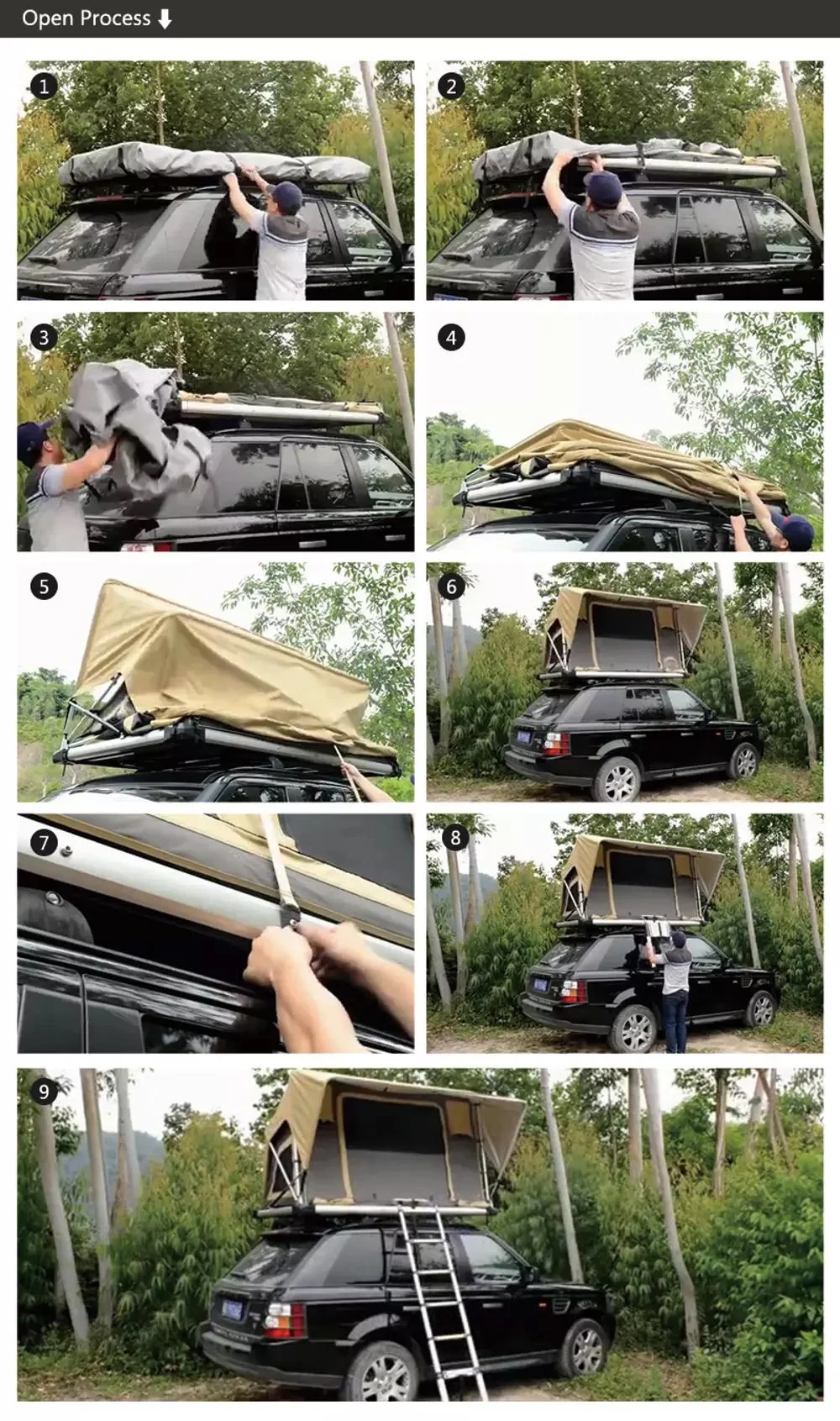 Open Process

1

2

3

4

5

6

7

8

9