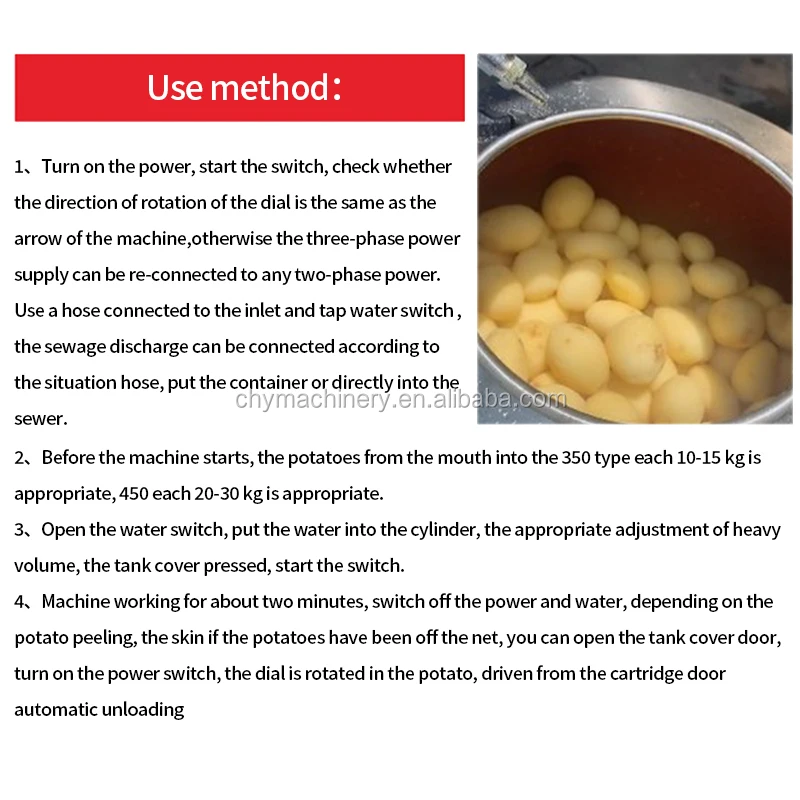 Use method：

1、Turn on the power, start the switch, check whether the direction of rotation of the dial is the same as the arrow of the machine,otherwise the three-phase power supply can be re-connected to any two-phase power. Use a hose connected to the inlet and tap water switch , the sewage discharge can be connected according to the situation hose, put the container or directly into the sewer.

chymachinery.en.alibaba.com

2、Before the machine starts, the potatoes from the mouth into the 350 type each 10-15 kg is appropriate, 450 each 20-30 kg is appropriate.
3、Open the water switch, put the water into the cylinder, the appropriate adjustment of heavy volume, the tank cover pressed, start the switch.
4、Machine working for about two minutes, switch off the power and water, depending on the potato peeling, the skin if the potatoes have been off the net, you can open the tank cover door, turn on the power switch, the dial is rotated in the potato, driven from the cartridge door automatic unloading