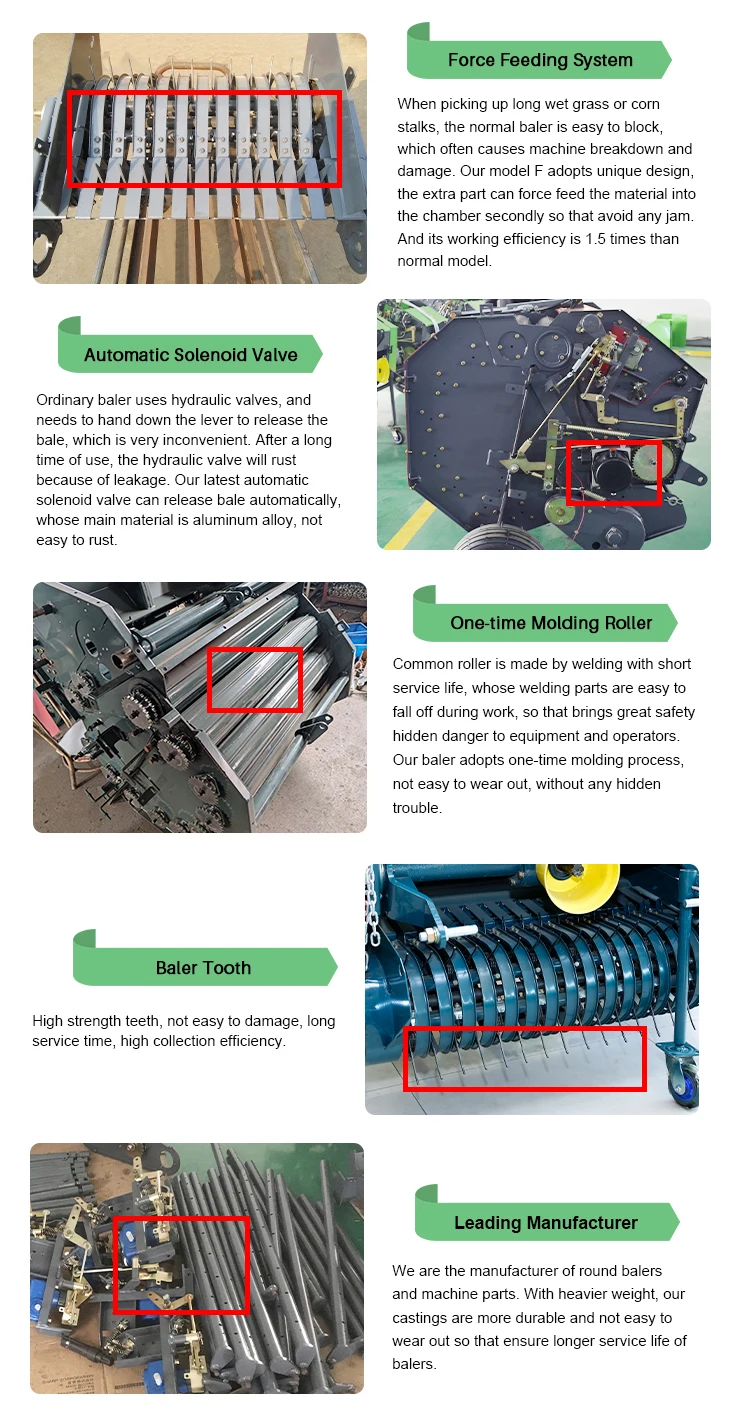 Force Feeding System

When picking up long wet grass or corn stalks, the normal baler is easy to block, which often causes machine breakdown and damage. Our model F adopts unique design, the extra part can force feed the material into the chamber secondly so that avoid any jam. And its working efficiency is 1.5 times than normal model.

Automatic Solenoid Valve

Ordinary baler uses hydraulic valves, and needs to hand down the lever to release the bale, which is very inconvenient. After a long time of use, the hydraulic valve will rust because of leakage. Our latest automatic solenoid valve can release bale automatically, whose main material is aluminum alloy, not easy to rust.

One-time Molding Roller

Common roller is made by welding with short service life, whose welding parts are easy to fall off during work, so that brings great safety hidden danger to equipment and operators. Our baler adopts one-time molding process, not easy to wear out, without any hidden trouble.

Baler Tooth

High strength teeth, not easy to damage, long service time, high collection efficiency.

Leading Manufacturer

We are the manufacturer of round balers and machine parts. With heavier weight, our castings are more durable and not easy to wear out so that ensure longer service life of balers.