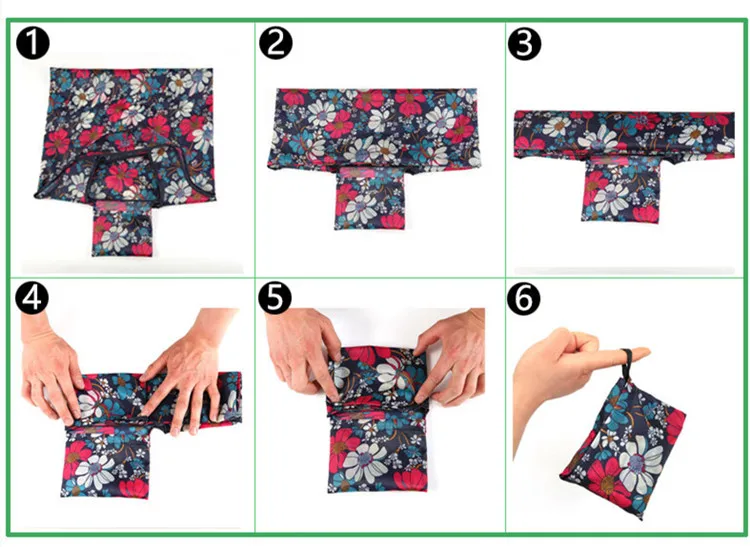 1

2

3

4

5

6