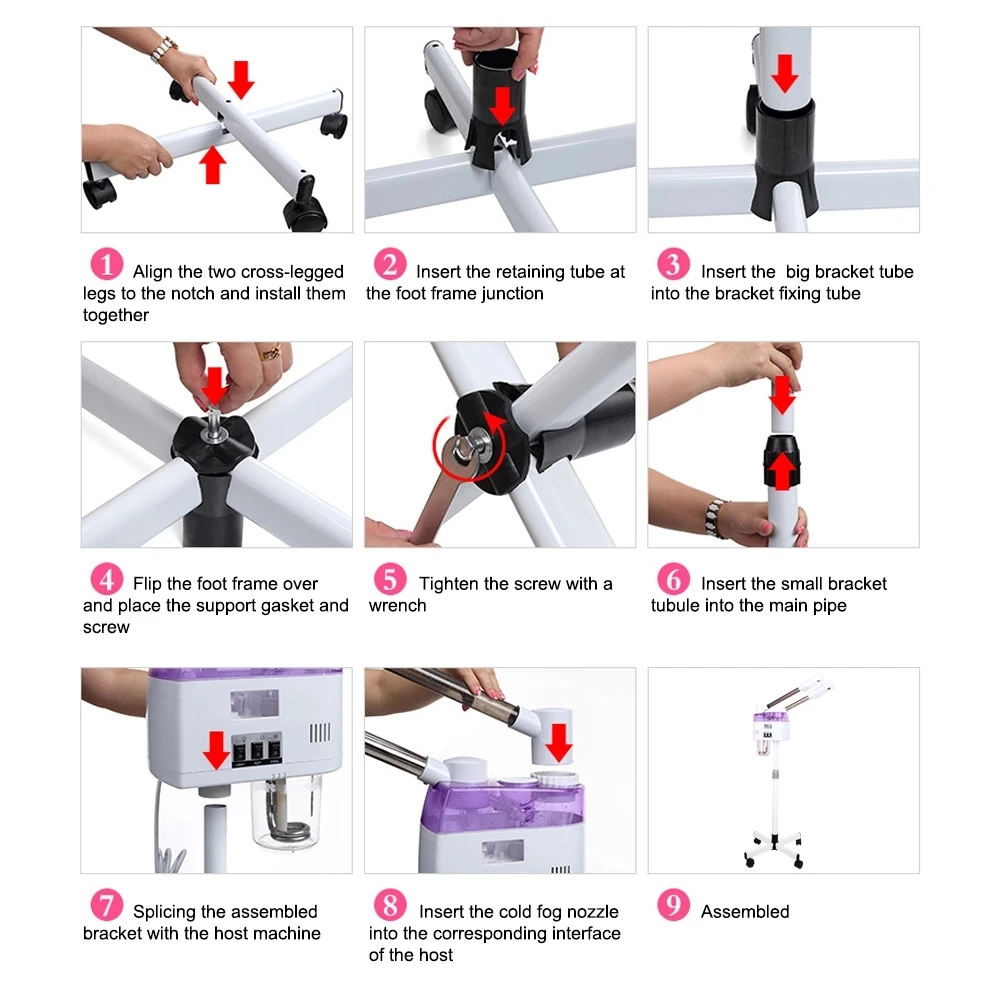 1 Align the two cross-legged legs to the notch and install them together

2 Insert the retaining tube at the foot frame junction

3 Insert the big bracket tube into the bracket fixing tube

4 Flip the foot frame over and place the support gasket and screw

5 Tighten the screw with a wrench

6 Insert the small bracket tubule into the main pipe

7 Splicing the assembled bracket with the host machine

8 Insert the cold fog nozzle into the corresponding interface of the host

9 Assembled