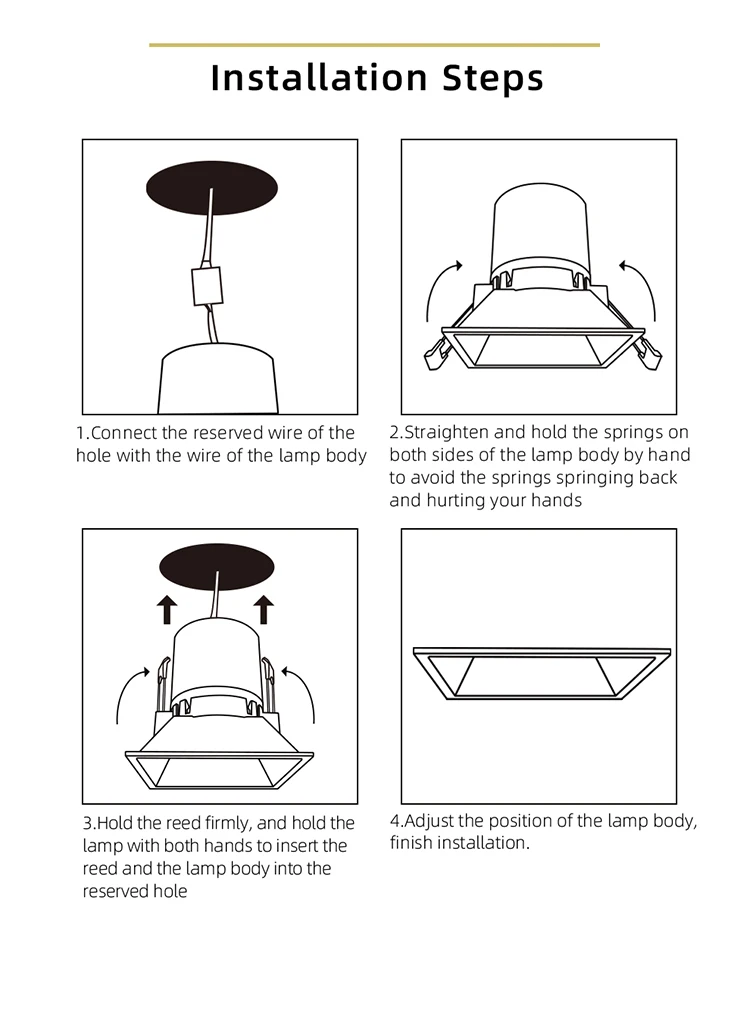 Installation Steps

1.Connect the reserved wire of the hole with the wire of the lamp body

2.Straighten and hold the springs on both sides of the lamp body by hand to avoid the springs springing back and hurting your hands

3.Hold the reed firmly, and hold the lamp with both hands to insert the reed and the lamp body into the reserved hole

4.Adjust the position of the lamp body, finish installation.