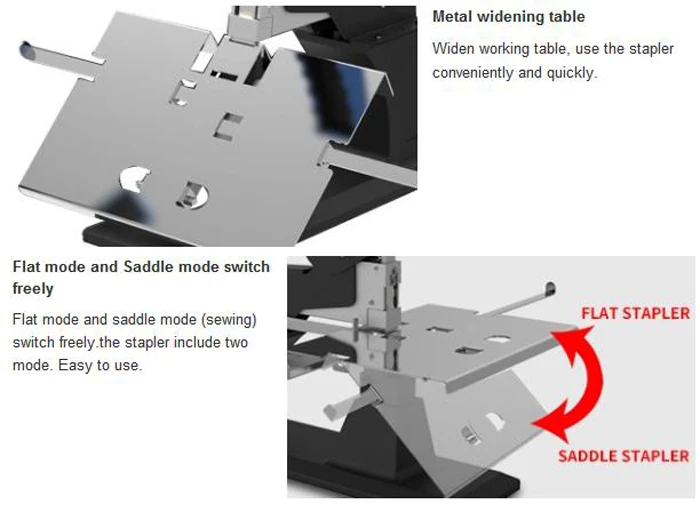 Metal widening table

Widen working table, use the stapler conveniently and quickly.

Flat mode and Saddle mode switch freely

Flat mode and saddle mode (sewing) switch freely.the stapler include two mode. Easy to use.

FLAT STAPLER

SADDLE STAPLER