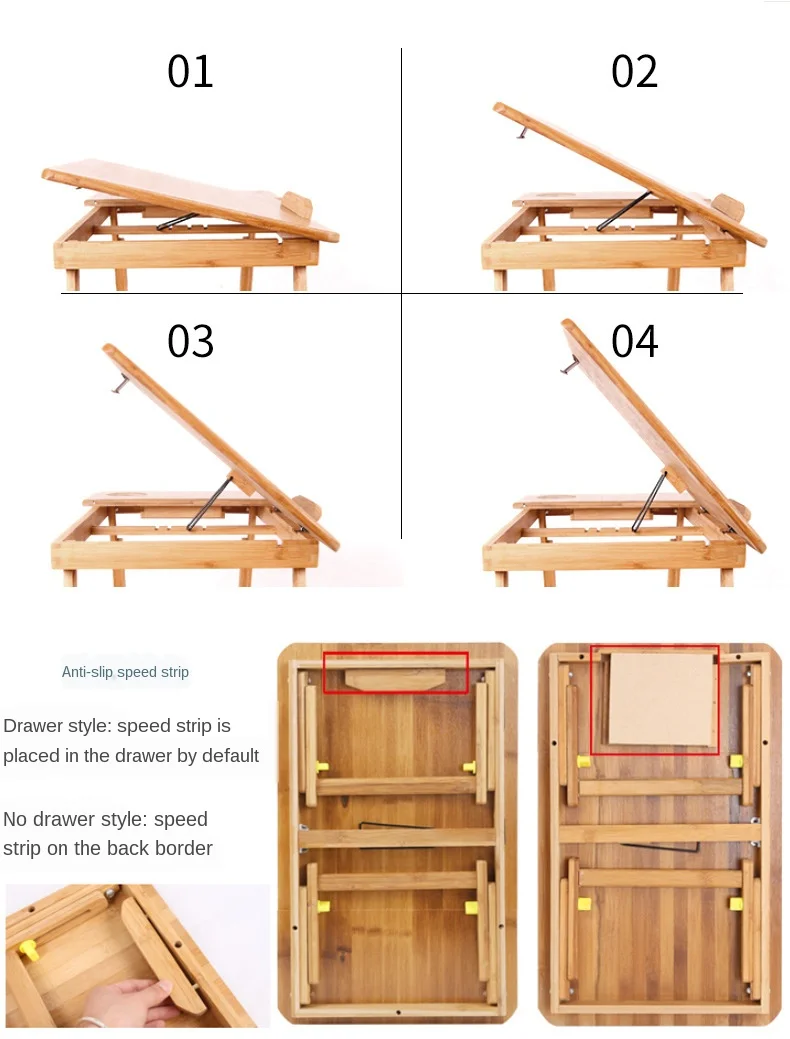 01

02

03

04

Anti-slip speed strip

Drawer style: speed strip is placed in the drawer by default

No drawer style: speed strip on the back border