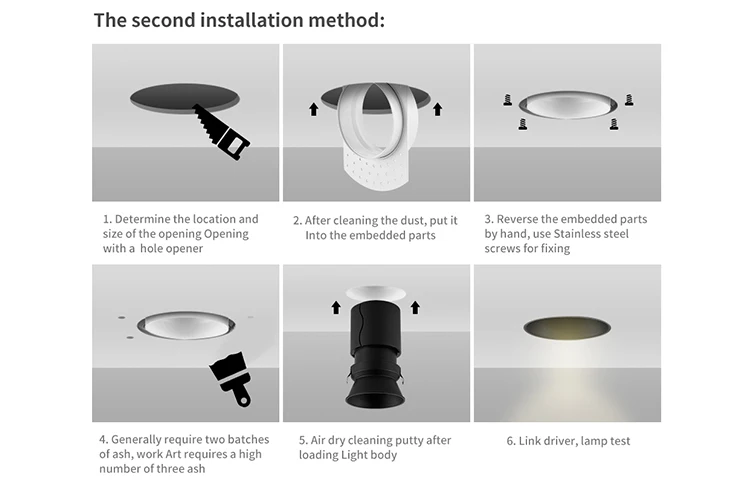 The second installation method:

1. Determine the location and size of the opening Opening with a hole opener

2. After cleaning the dust, put it Into the embedded parts

3. Reverse the embedded parts by hand, use Stainless steel screws for fixing

4. Generally require two batches of ash, work Art requires a high number of three ash

5. Air dry cleaning putty after loading Light body

6. Link driver, lamp test