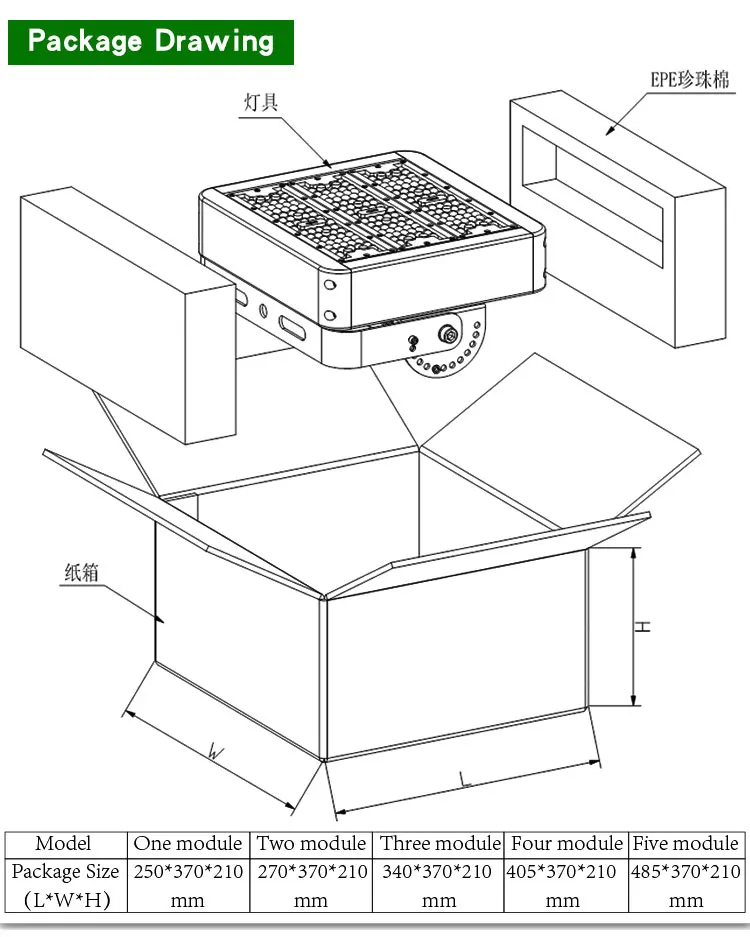 Package Drawing

灯具

EPE珍珠棉

纸箱

H

W

L

| Model | One module | Two module | Three module | Four module | Five module |
|---|---|---|---|---|---|
| Package Size (L*W*H) | 250*370*210 mm | 270*370*210 mm | 340*370*210 mm | 405*370*210 mm | 485*370*210 mm |