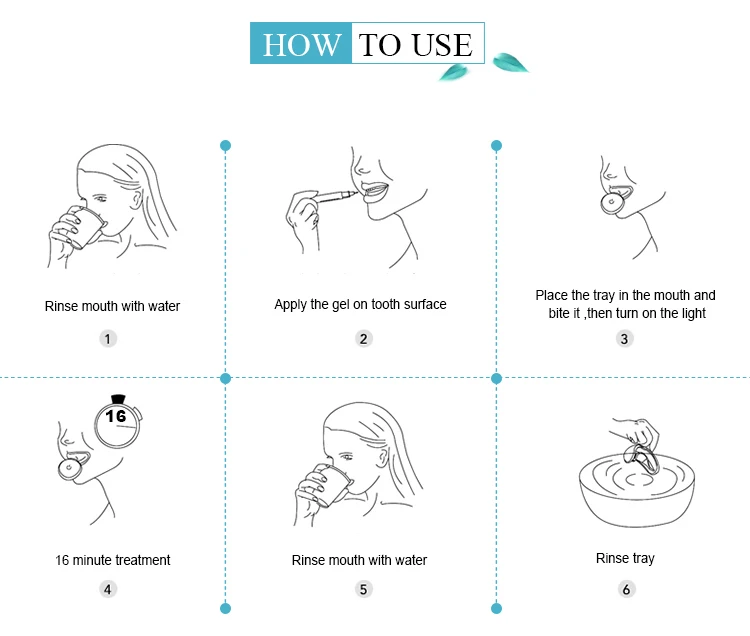 HOW TO USE

Rinse mouth with water

1

Apply the gel on tooth surface

2

Place the tray in the mouth and bite it ,then turn on the light

3

16

16 minute treatment

4

Rinse mouth with water

5

Rinse tray

6