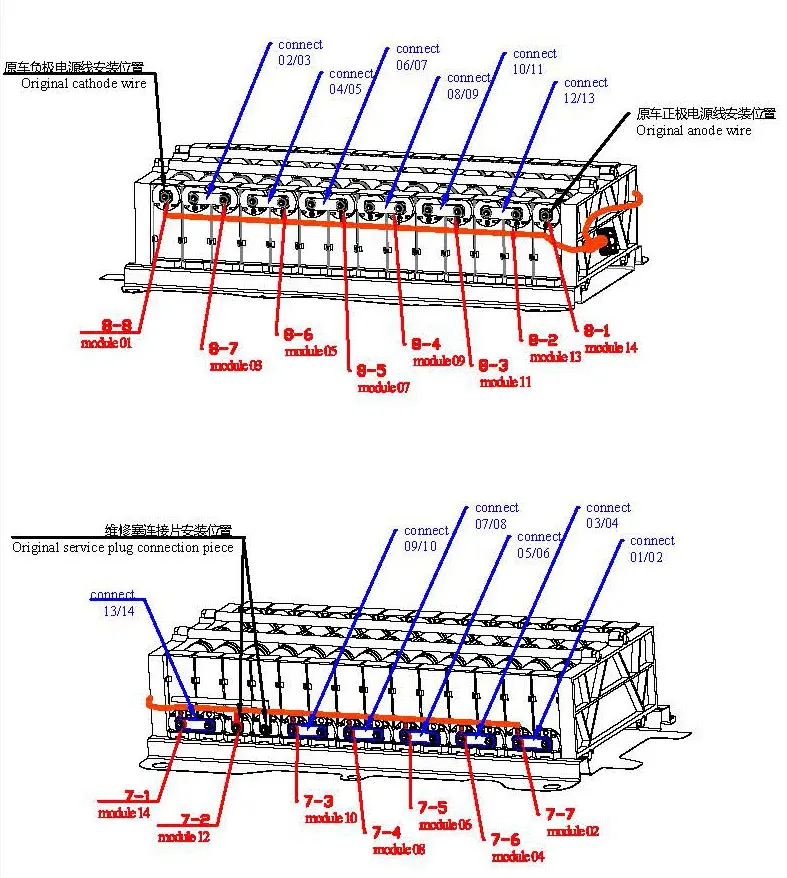 原车负极电源线安装位置
Original cathode wire

connect 02/03

connect 04/05

connect 06/07

connect 08/09

connect 10/11

connect 12/13

原车正极电源线安装位置
Original anode wire

8-8
module 01

8-7
module 03

8-6
module 05

8-5
module 07

8-4
module 09

8-3
module 11

8-2
module 13

8-1
module 14

维修塞连接片安装位置
Original service plug connection piece

connect 13/14

connect 09/10

connect 07/08

connect 05/06

connect 03/04

connect 01/02

7-1
module 14

7-2
module 12

7-3
module 10

7-4
module 08

7-5
module 06

7-6
module 04

7-7
module 02