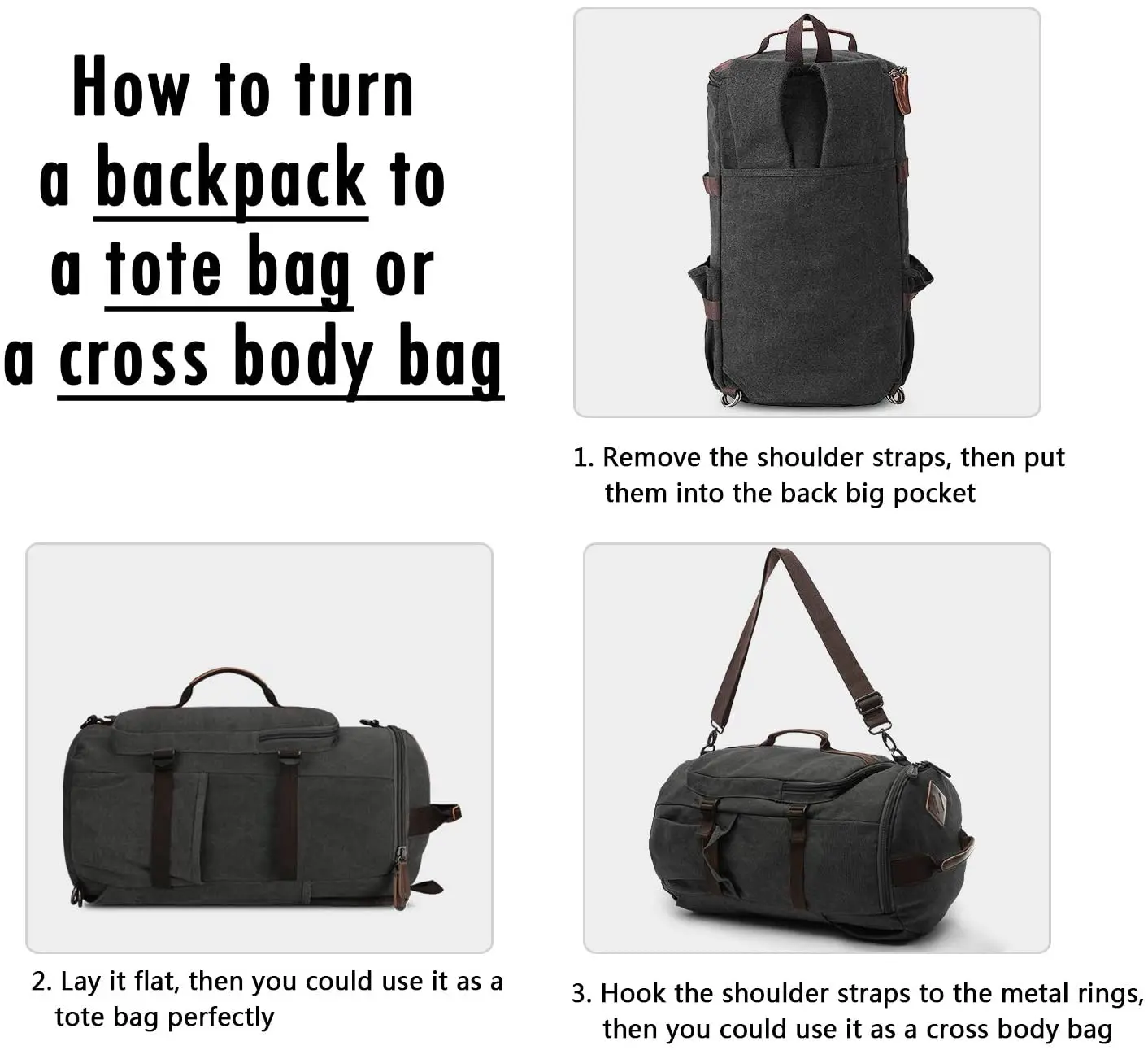 How to turn a backpack to a tote bag or a cross body bag

1. Remove the shoulder straps, then put them into the back big pocket

2. Lay it flat, then you could use it as a tote bag perfectly

3. Hook the shoulder straps to the metal rings, then you could use it as a cross body bag