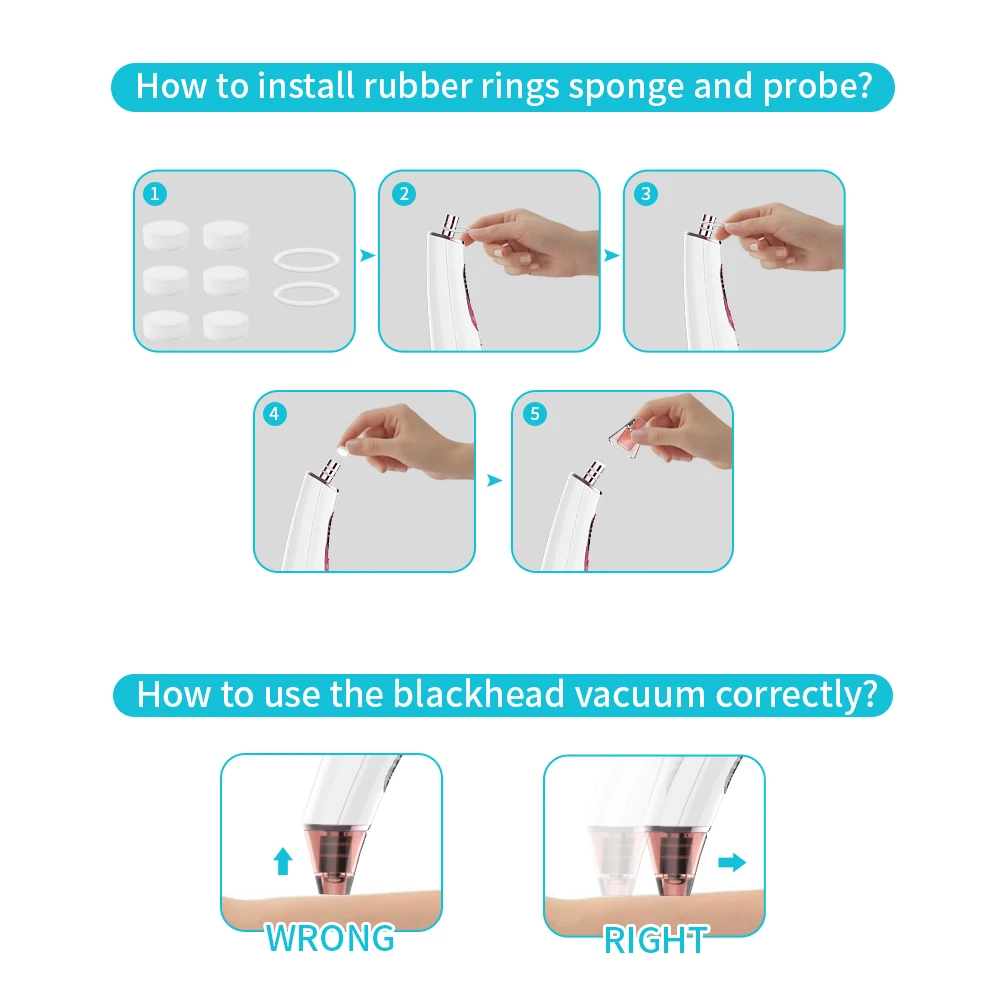 How to install rubber rings sponge and probe?

1

2

3

4

5

How to use the blackhead vacuum correctly?

WRONG

RIGHT