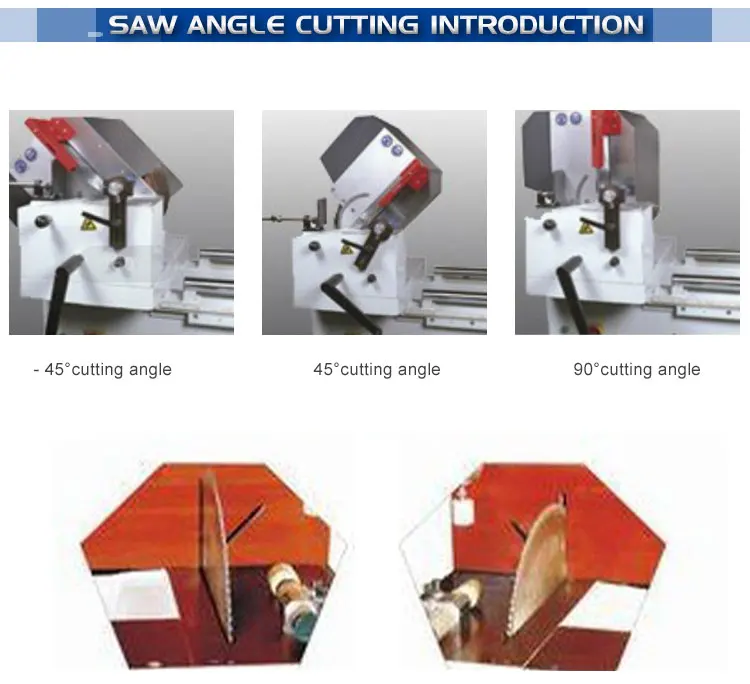 SAW ANGLE CUTTING INTRODUCTION

- 45°cutting angle

45°cutting angle

90°cutting angle