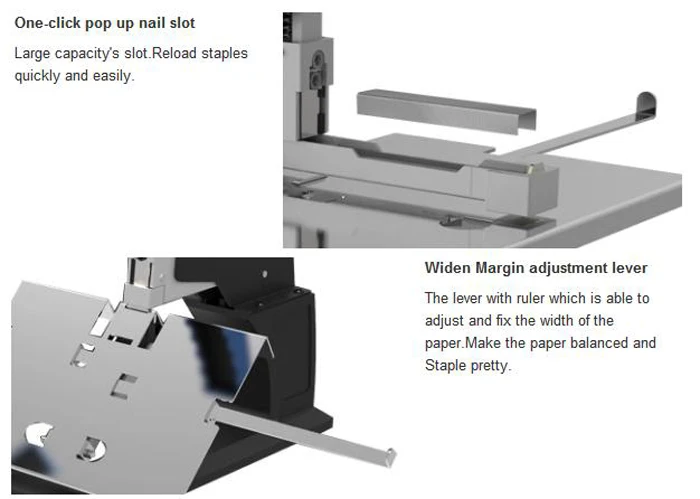 One-click pop up nail slot

Large capacity's slot.Reload staples quickly and easily.

Widen Margin adjustment lever

The lever with ruler which is able to adjust and fix the width of the paper.Make the paper balanced and Staple pretty.