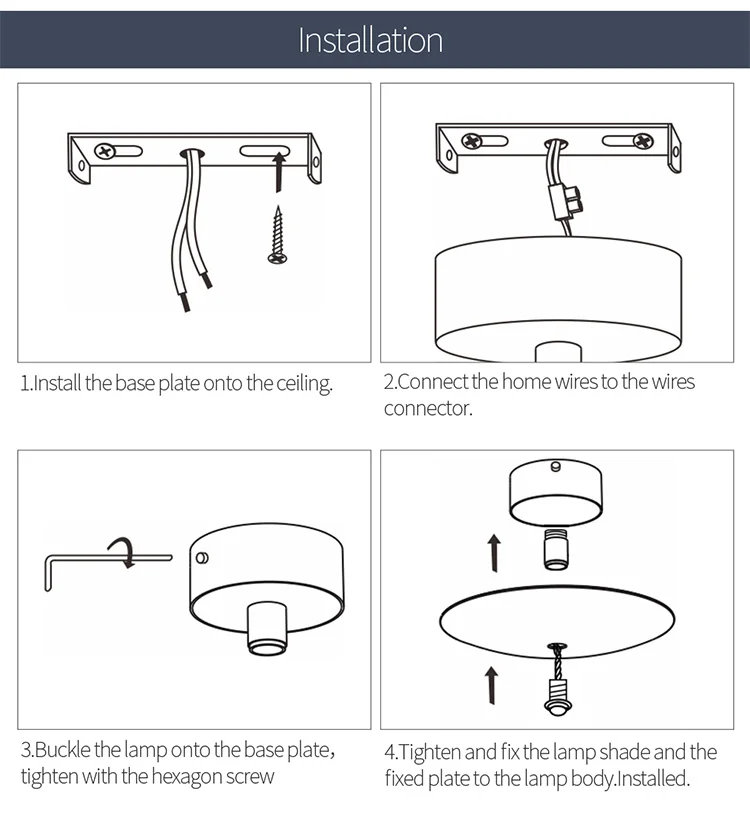 Installation

1.Install the base plate onto the ceiling.

2.Connect the home wires to the wires connector.

3.Buckle the lamp onto the base plate, tighten with the hexagon screw

4.Tighten and fix the lamp shade and the fixed plate to the lamp body.Installed.