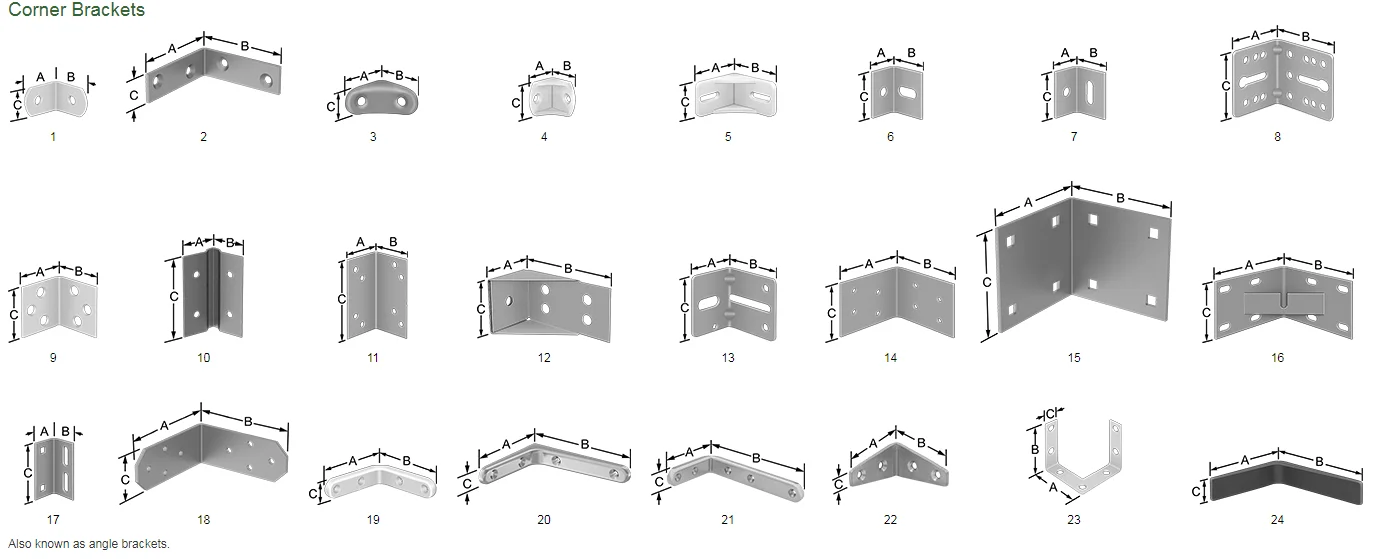 Corner Brackets

A B C
1

A B C
2

A B C
3

A B C
4

A B C
5

A B C
6

A B C
7

A B C
8

A B C
9

A B C
10

A B C
11

A B C
12

A B C
13

A B C
14

A B C
15

A B C
16

A B C
17

A B C
18

A B C
19

A B C
20

A B C
21

A B C
22

C B A
23

A B C
24

Also known as angle brackets.