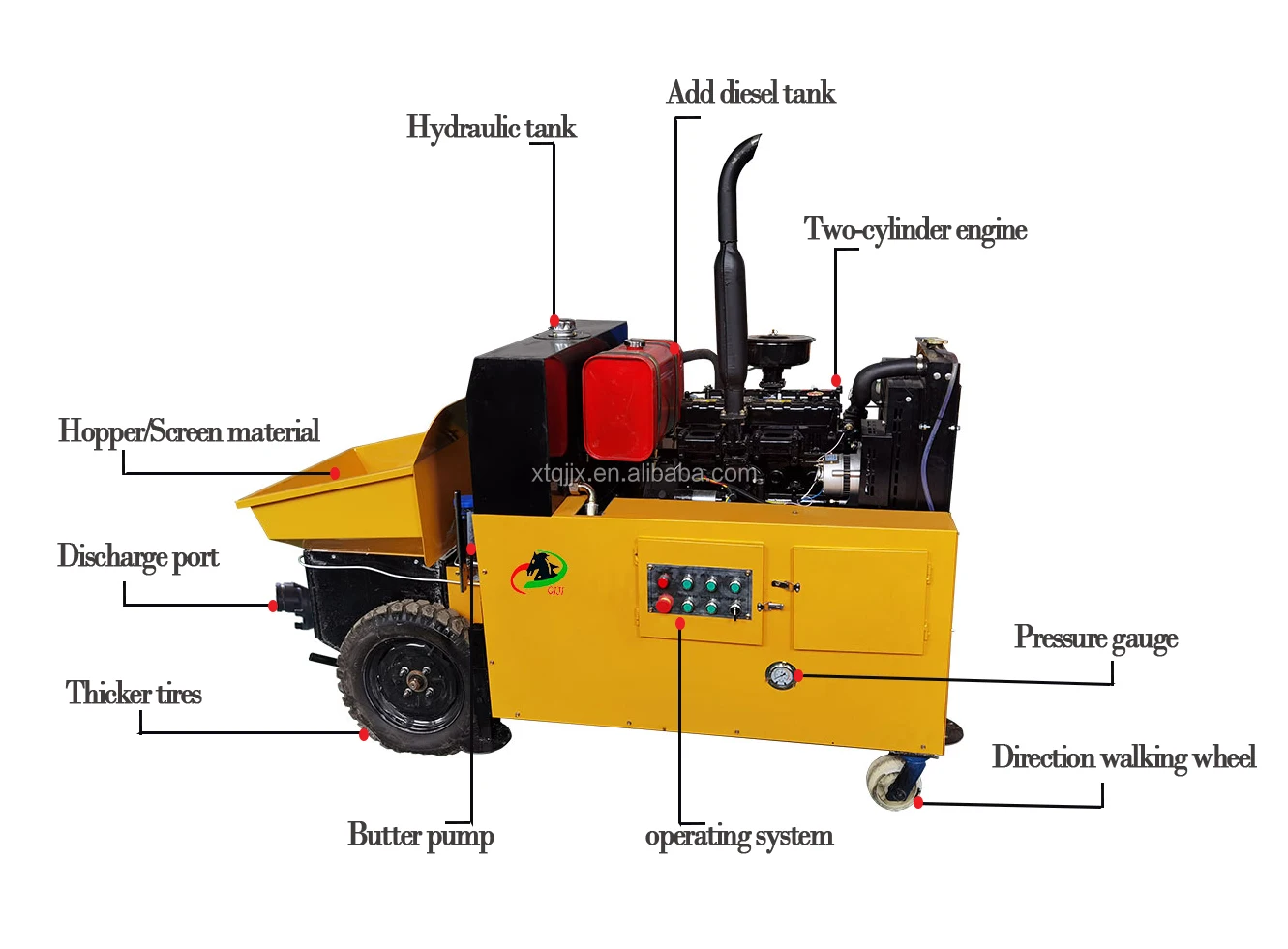 Add diesel tank

Hydraulic tank

Two-cylinder engine

Hopper/Screen material

xtqjjx.en.alibaba.com

Discharge port

Pressure gauge

Thicker tires

Direction walking wheel

Butter pump

operating system