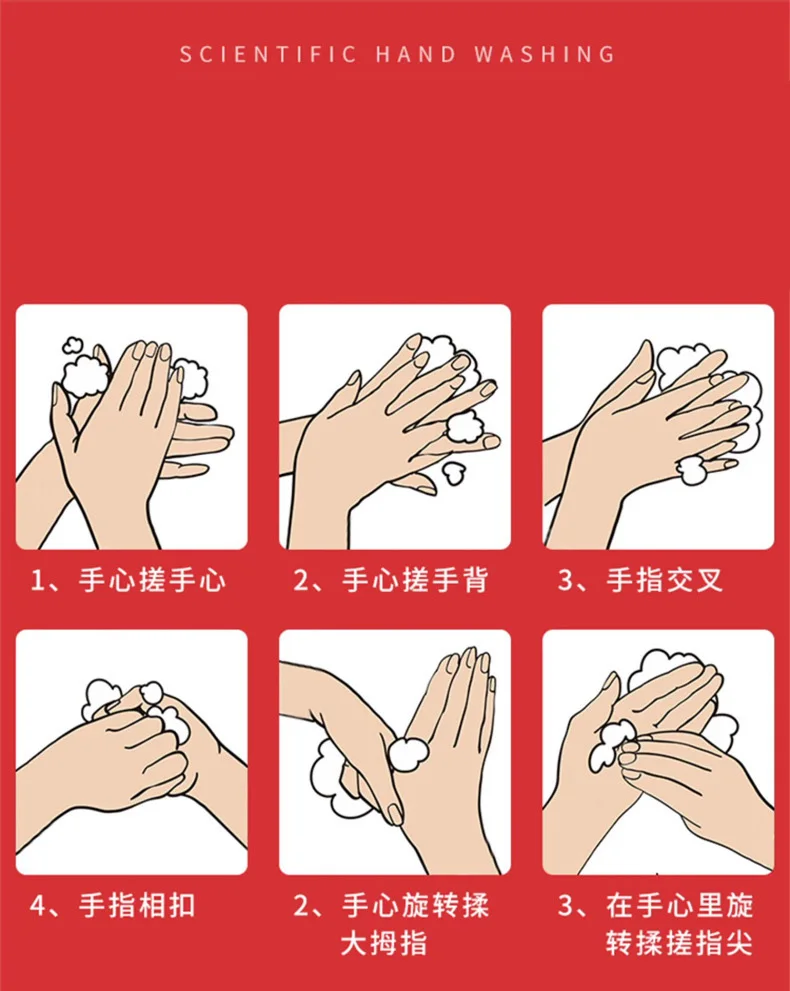 SCIENTIFIC HAND WASHING

1、手心搓手心

2、手心搓手背

3、手指交叉

4、手指相扣

2、手心旋转揉大拇指

3、在手心里旋转揉搓指尖