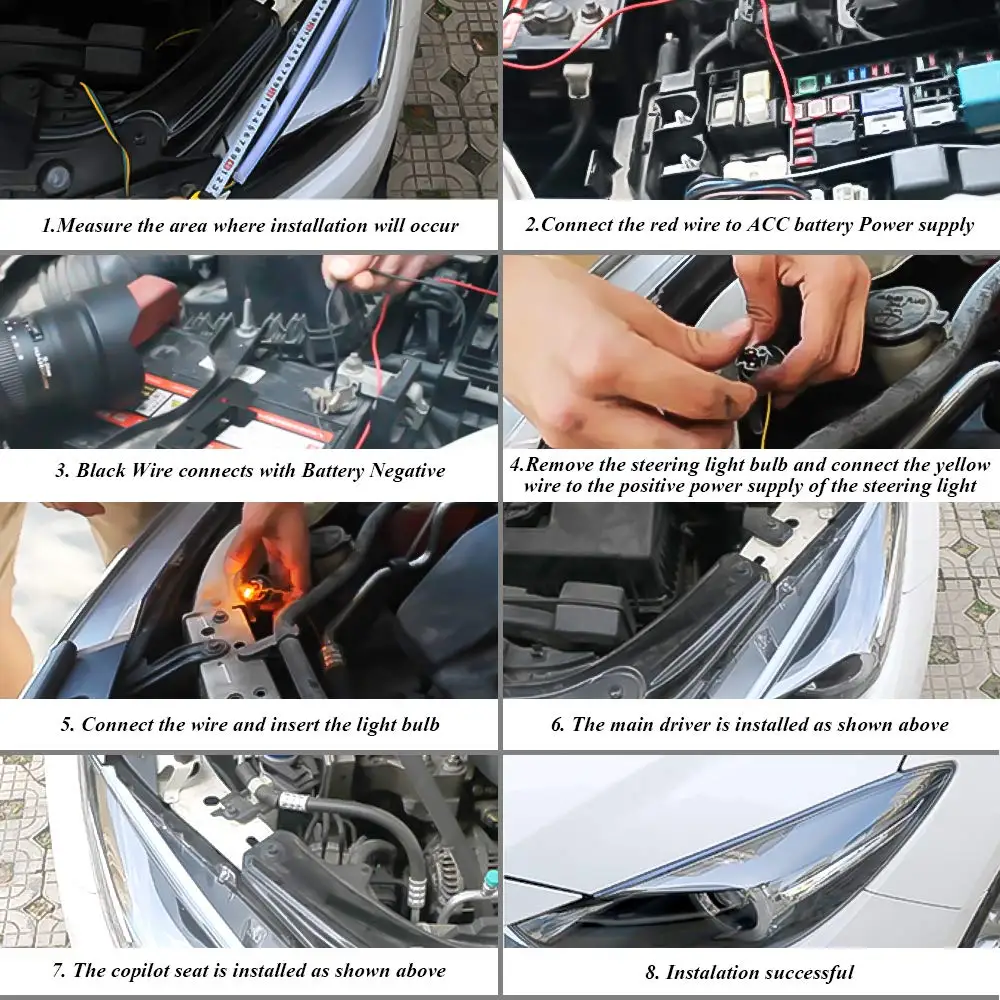 1.Measure the area where installation will occur

2.Connect the red wire to ACC battery Power supply

3. Black Wire connects with Battery Negative

4.Remove the steering light bulb and connect the yellow wire to the positive power supply of the steering light

5. Connect the wire and insert the light bulb

6. The main driver is installed as shown above

7. The copilot seat is installed as shown above

8. Instalation successful