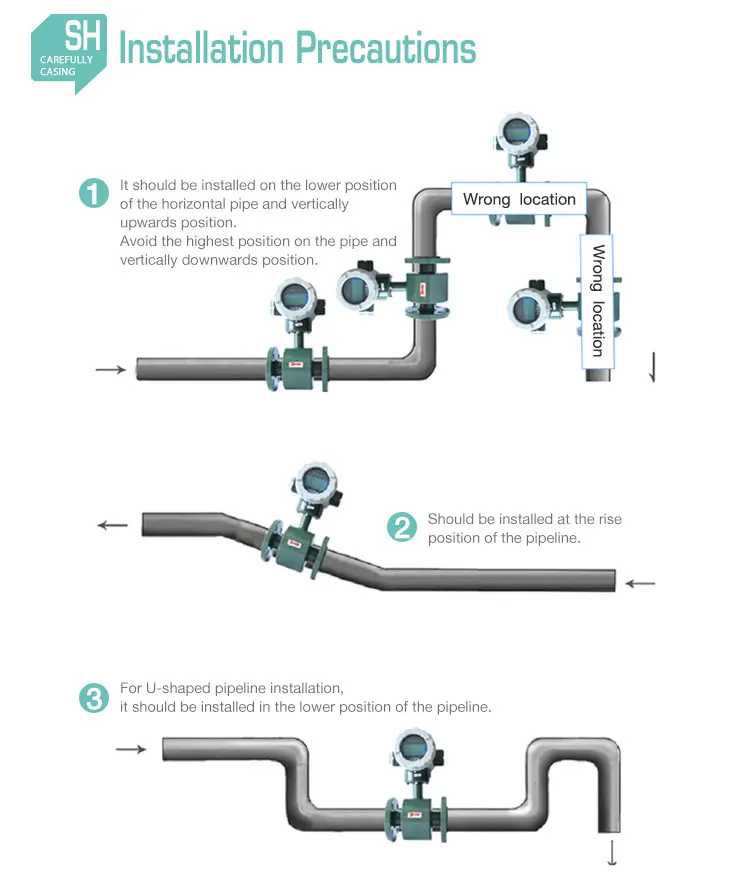 SH
CAREFULLY CASING

Installation Precautions

1 It should be installed on the lower position of the horizontal pipe and vertically upwards position.
Avoid the highest position on the pipe and vertically downwards position.

Wrong location

Wrong location

2 Should be installed at the rise position of the pipeline.

3 For U-shaped pipeline installation, it should be installed in the lower position of the pipeline.