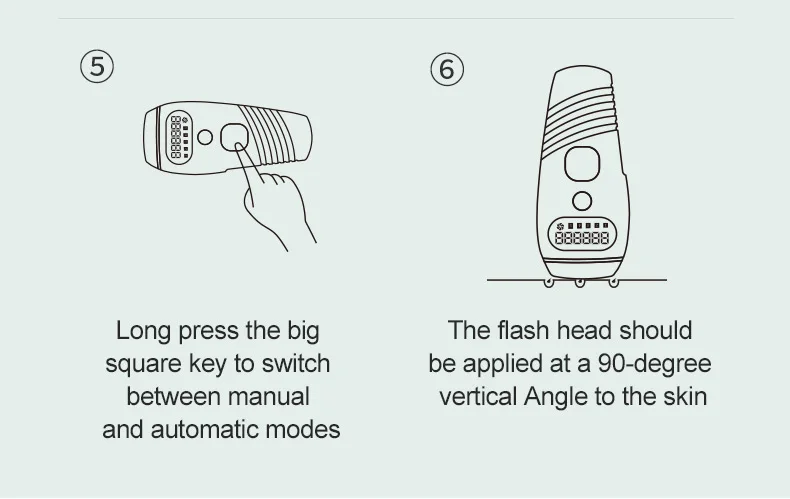 ⑤

Long press the big square key to switch between manual and automatic modes

⑥

The flash head should be applied at a 90-degree vertical Angle to the skin