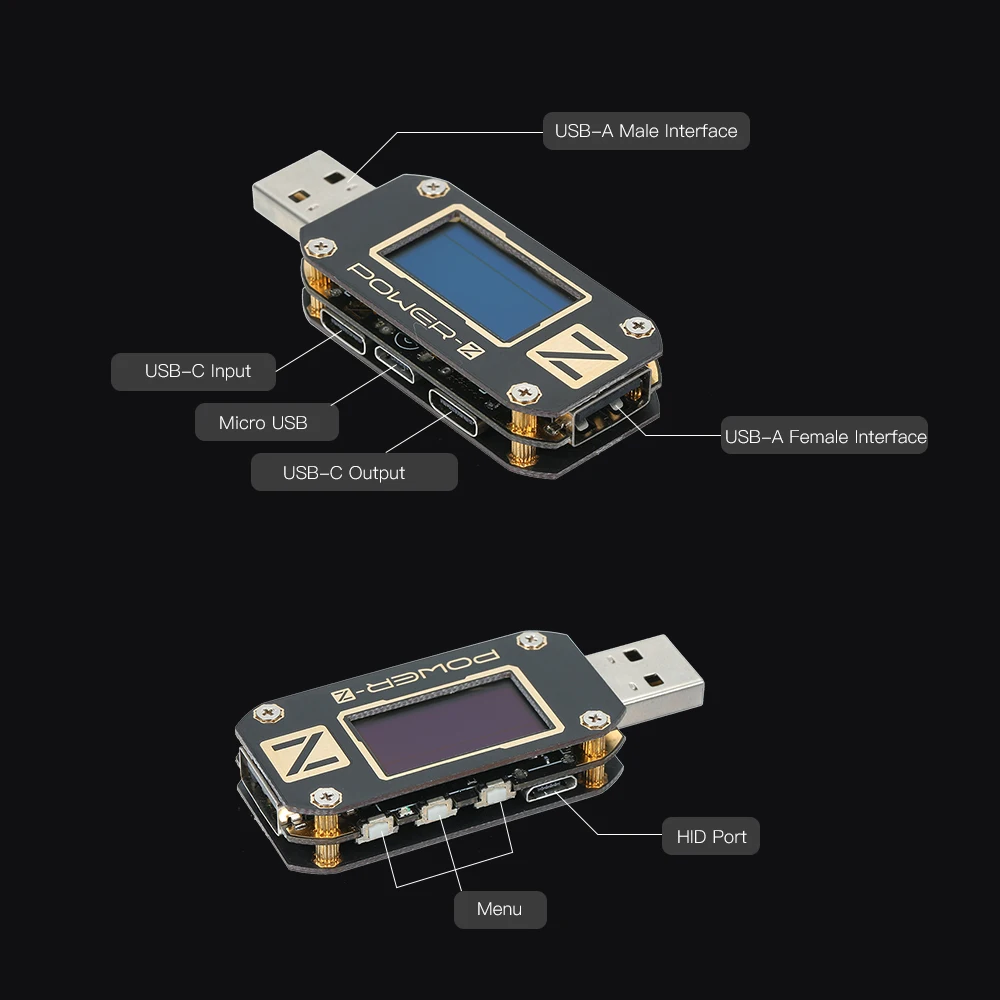 USB-A Male Interface

POWER-Z

USB-C Input

Micro USB

USB-C Output

USB-A Female Interface

POWER-Z

HID Port

Menu