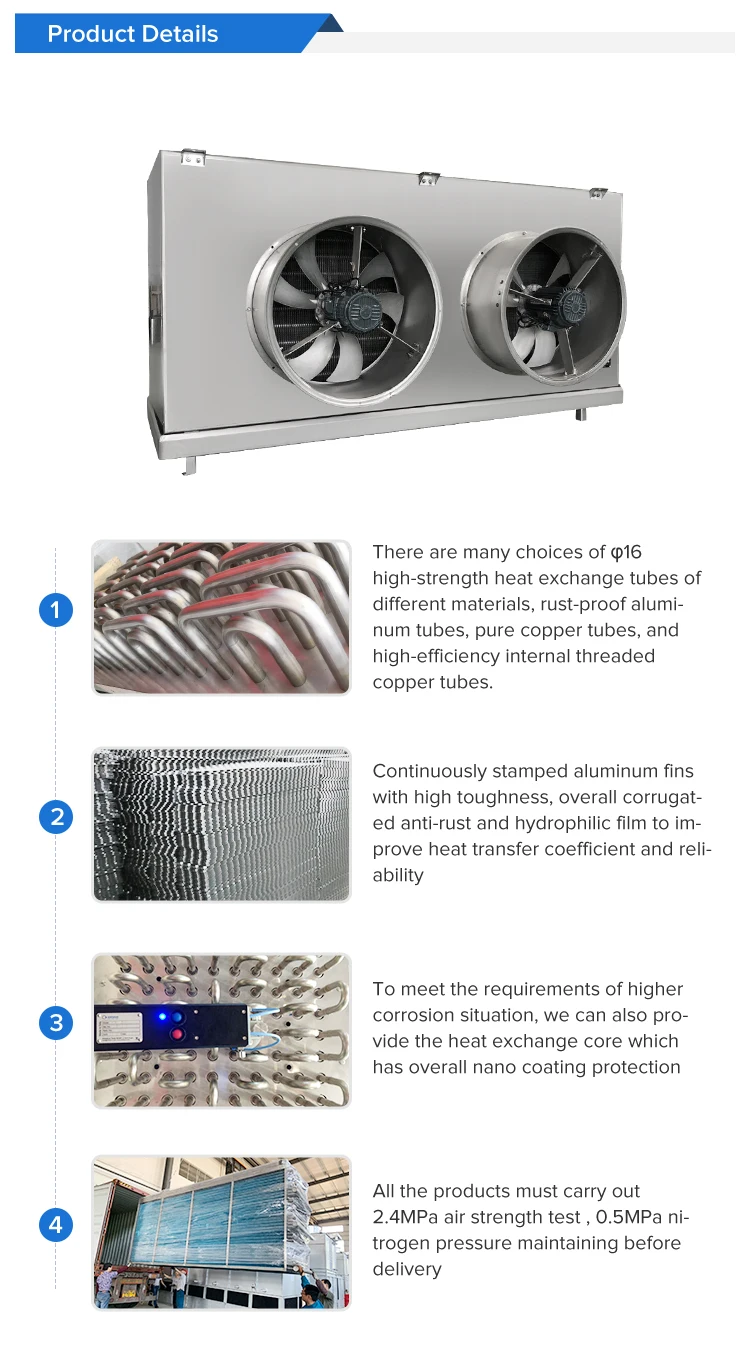 Product Details

1

There are many choices of φ16 high-strength heat exchange tubes of different materials, rust-proof aluminum tubes, pure copper tubes, and high-efficiency internal threaded copper tubes.

2

Continuously stamped aluminum fins with high toughness, overall corrugated anti-rust and hydrophilic film to improve heat transfer coefficient and reliability

3

To meet the requirements of higher corrosion situation, we can also provide the heat exchange core which has overall nano coating protection

4

All the products must carry out 2.4MPa air strength test , 0.5MPa nitrogen pressure maintaining before delivery