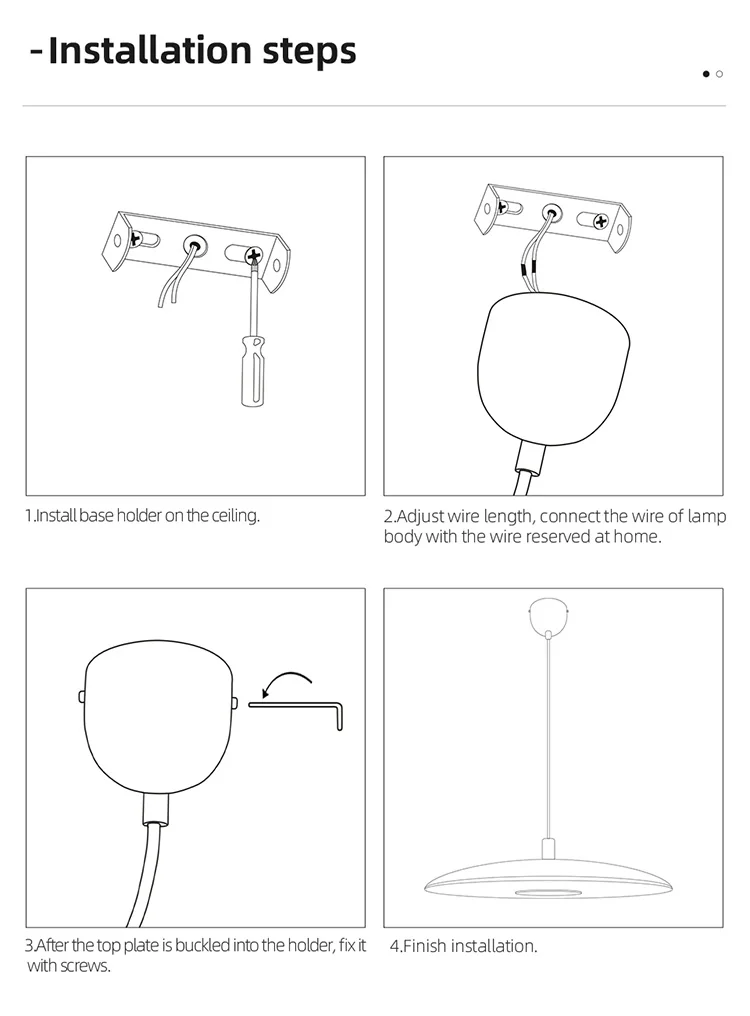 -Installation steps

1.Install base holder on the ceiling.

2.Adjust wire length, connect the wire of lamp body with the wire reserved at home.

3.After the top plate is buckled into the holder, fix it with screws.

4.Finish installation.