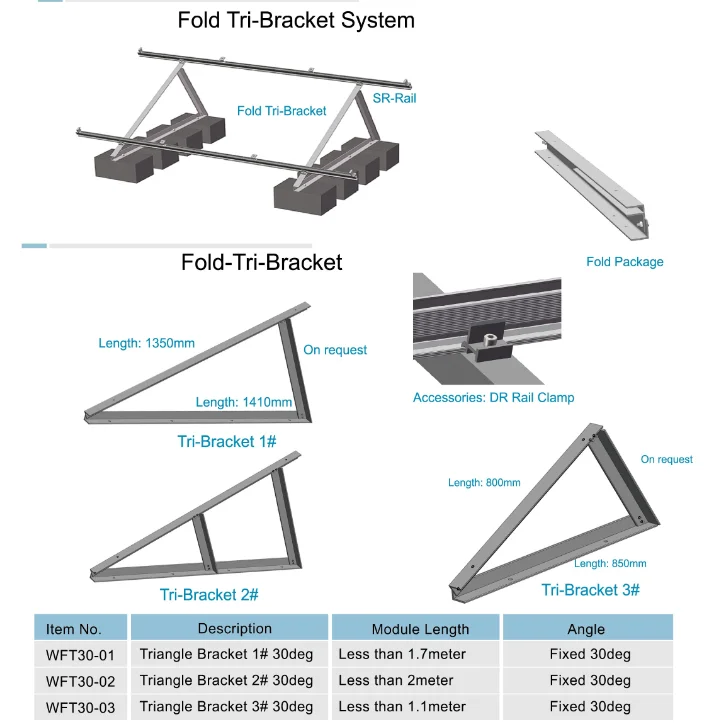 Fold Tri-Bracket System

Fold Tri-Bracket

SR-Rail

Fold Package

Fold-Tri-Bracket

Length: 1350mm

On request

Length: 1410mm

Tri-Bracket 1#

Accessories: DR Rail Clamp

Tri-Bracket 2#

Length: 800mm

On request

Length: 850mm

Tri-Bracket 3#

| Item No. | Description | Module Length | Angle |
|---|---|---|---|
| WFT30-01 | Triangle Bracket 1# 30deg | Less than 1.7meter | Fixed 30deg |
| WFT30-02 | Triangle Bracket 2# 30deg | Less than 2meter | Fixed 30deg |
| WFT30-03 | Triangle Bracket 3# 30deg | Less than 1.1meter | Fixed 30deg |