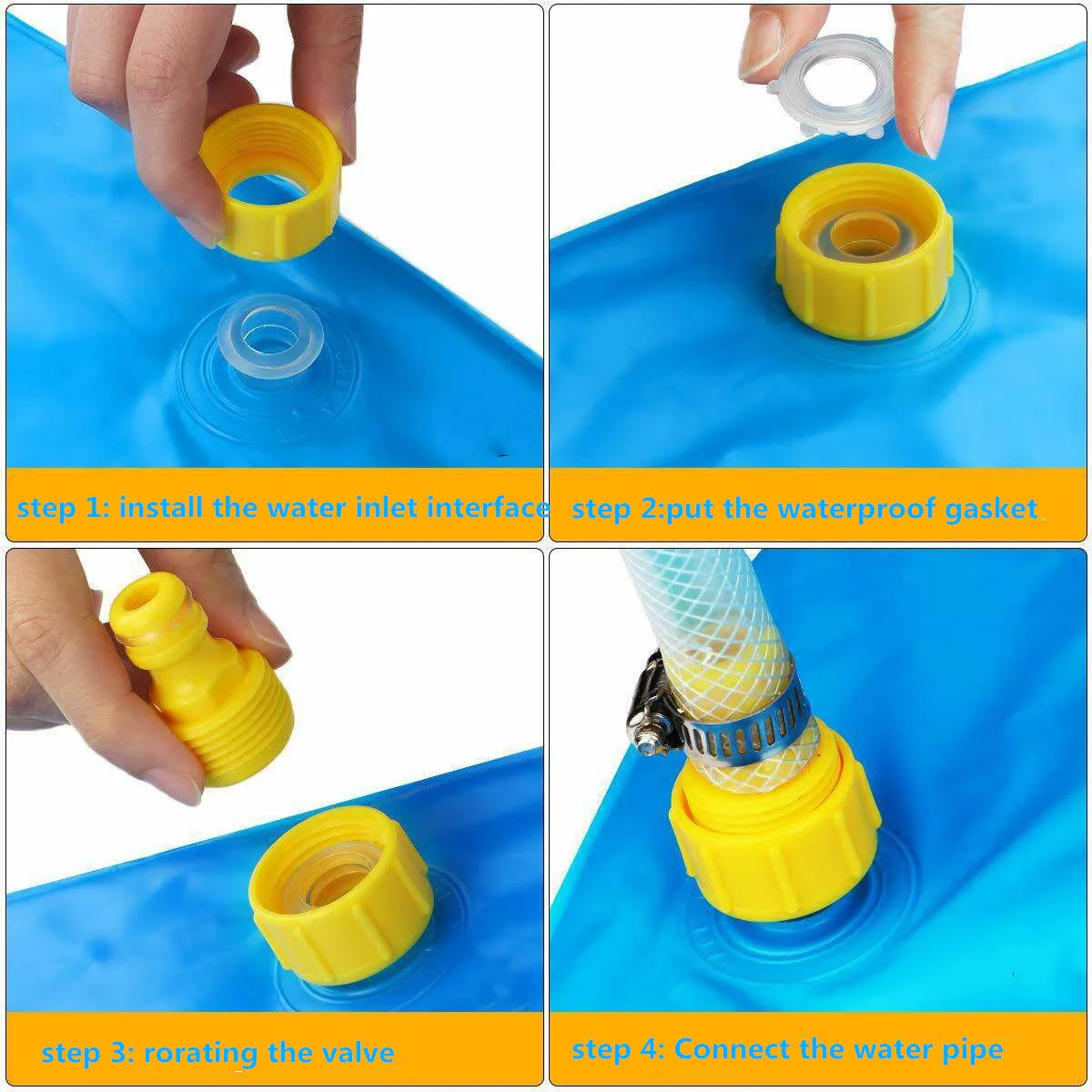 step 1: install the water inlet interface

step 2:put the waterproof gasket

step 3: rorating the valve

step 4: Connect the water pipe