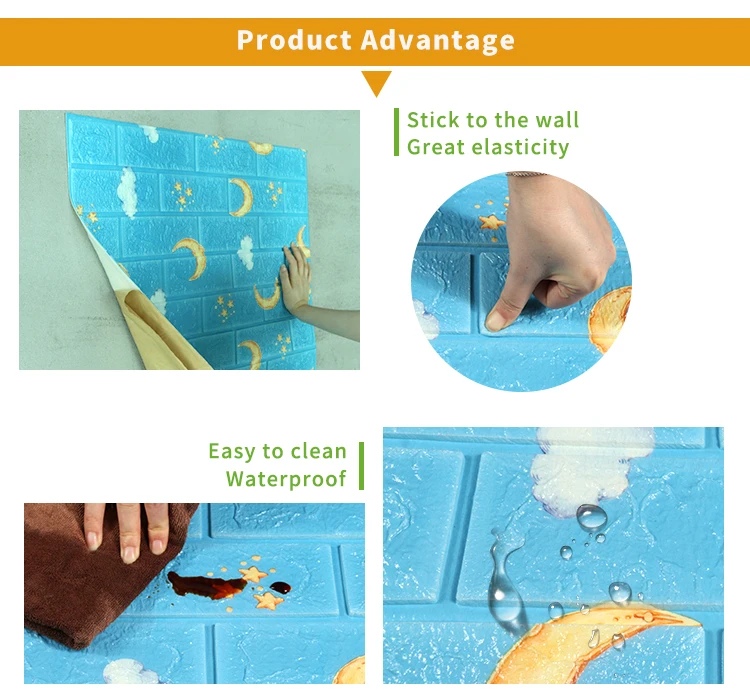 Product Advantage

Stick to the wall
Great elasticity

Easy to clean
Waterproof