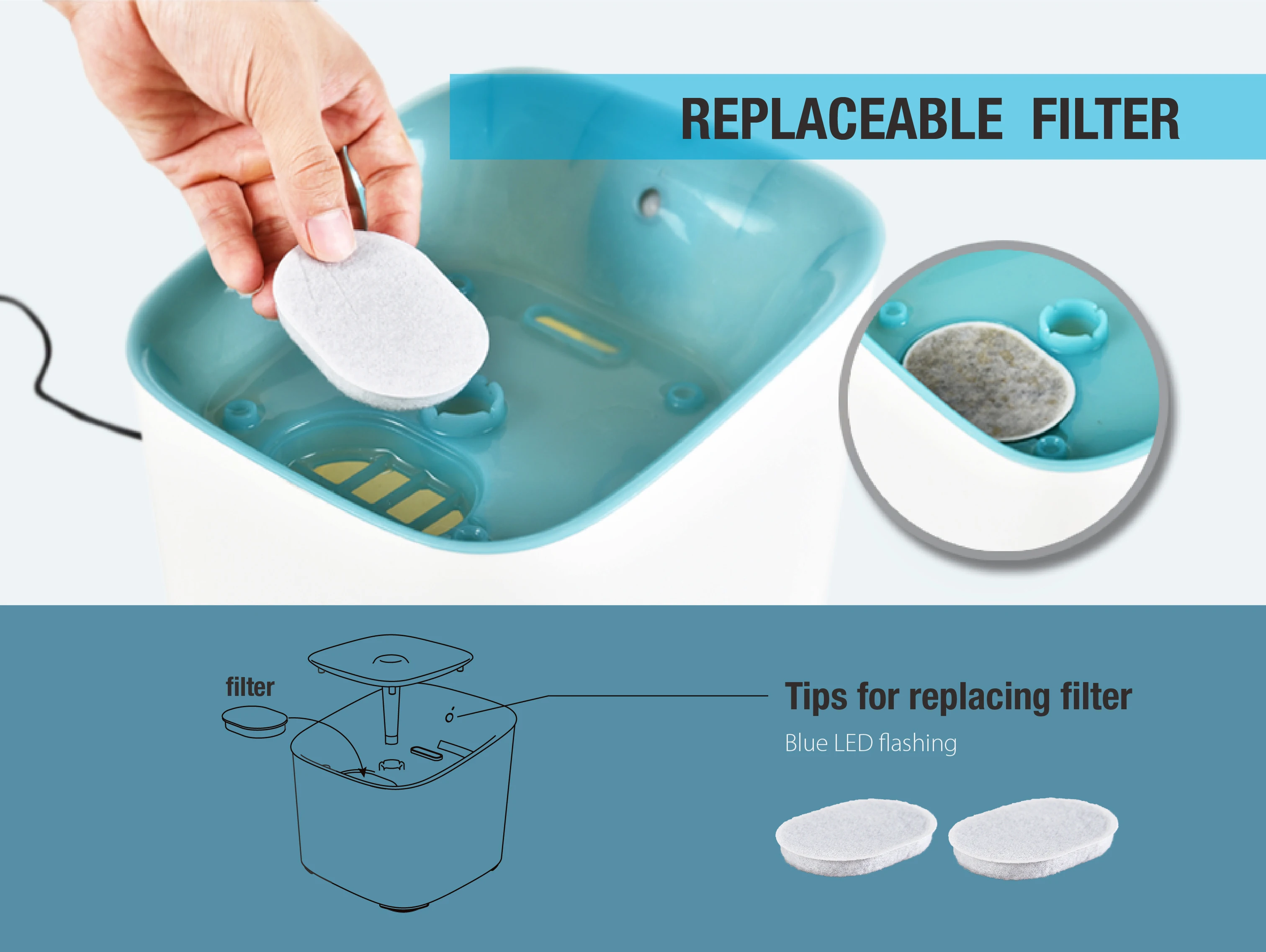 REPLACEABLE FILTER

filter

Tips for replacing filter

Blue LED flashing