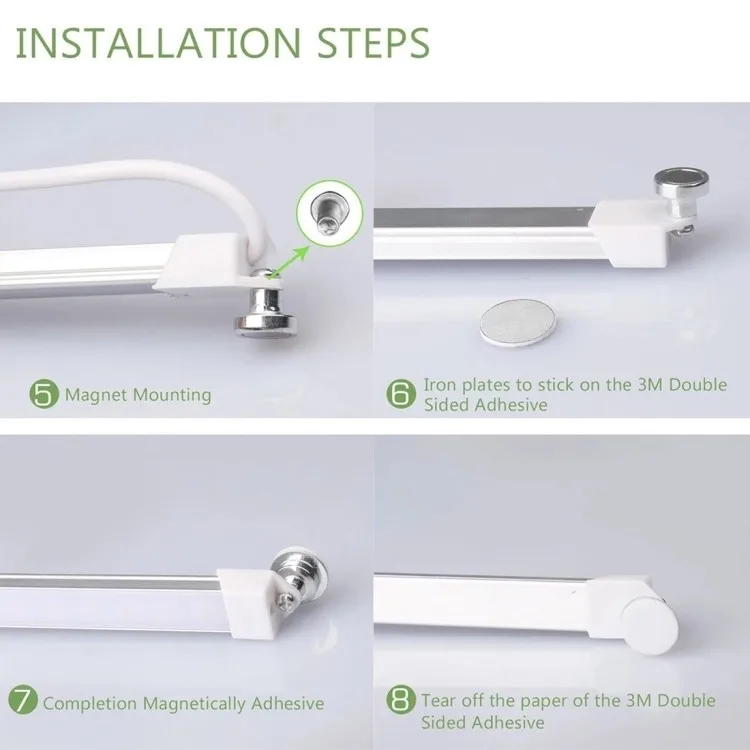 INSTALLATION STEPS

5 Magnet Mounting

6 Iron plates to stick on the 3M Double Sided Adhesive

7 Completion Magnetically Adhesive

8 Tear off the paper of the 3M Double Sided Adhesive