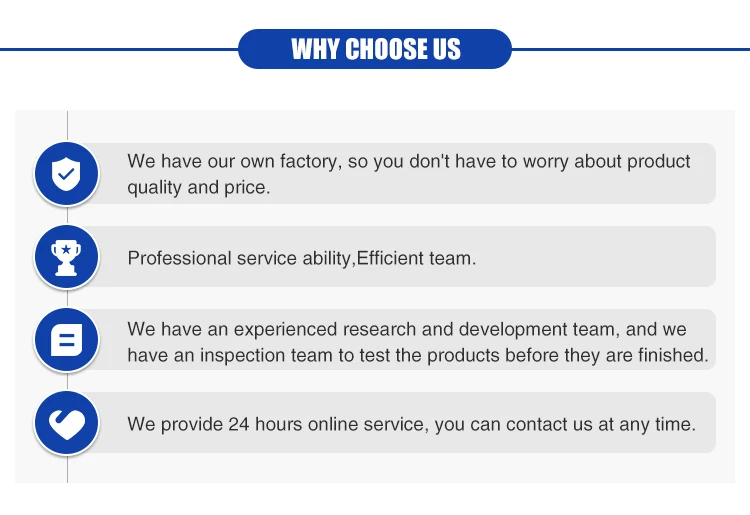 WHY CHOOSE US

We have our own factory, so you don't have to worry about product quality and price.

Professional service ability,Efficient team.

We have an experienced research and development team, and we have an inspection team to test the products before they are finished.

We provide 24 hours online service, you can contact us at any time.