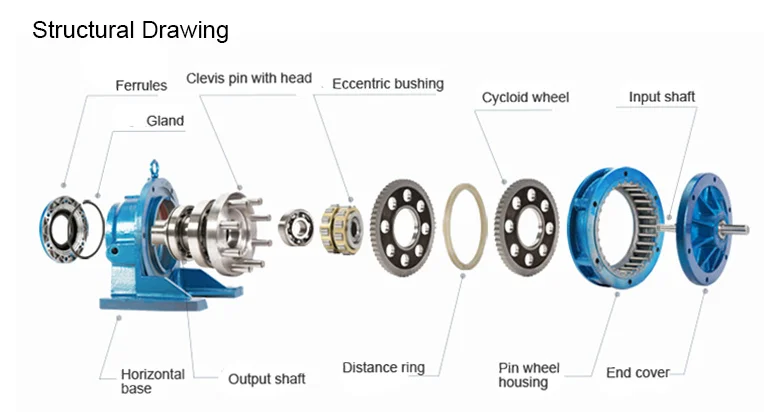 Structural Drawing

Ferrules

Clevis pin with head

Eccentric bushing

Cycloid wheel

Input shaft

Gland

Horizontal base

Output shaft

Distance ring

Pin wheel housing

End cover