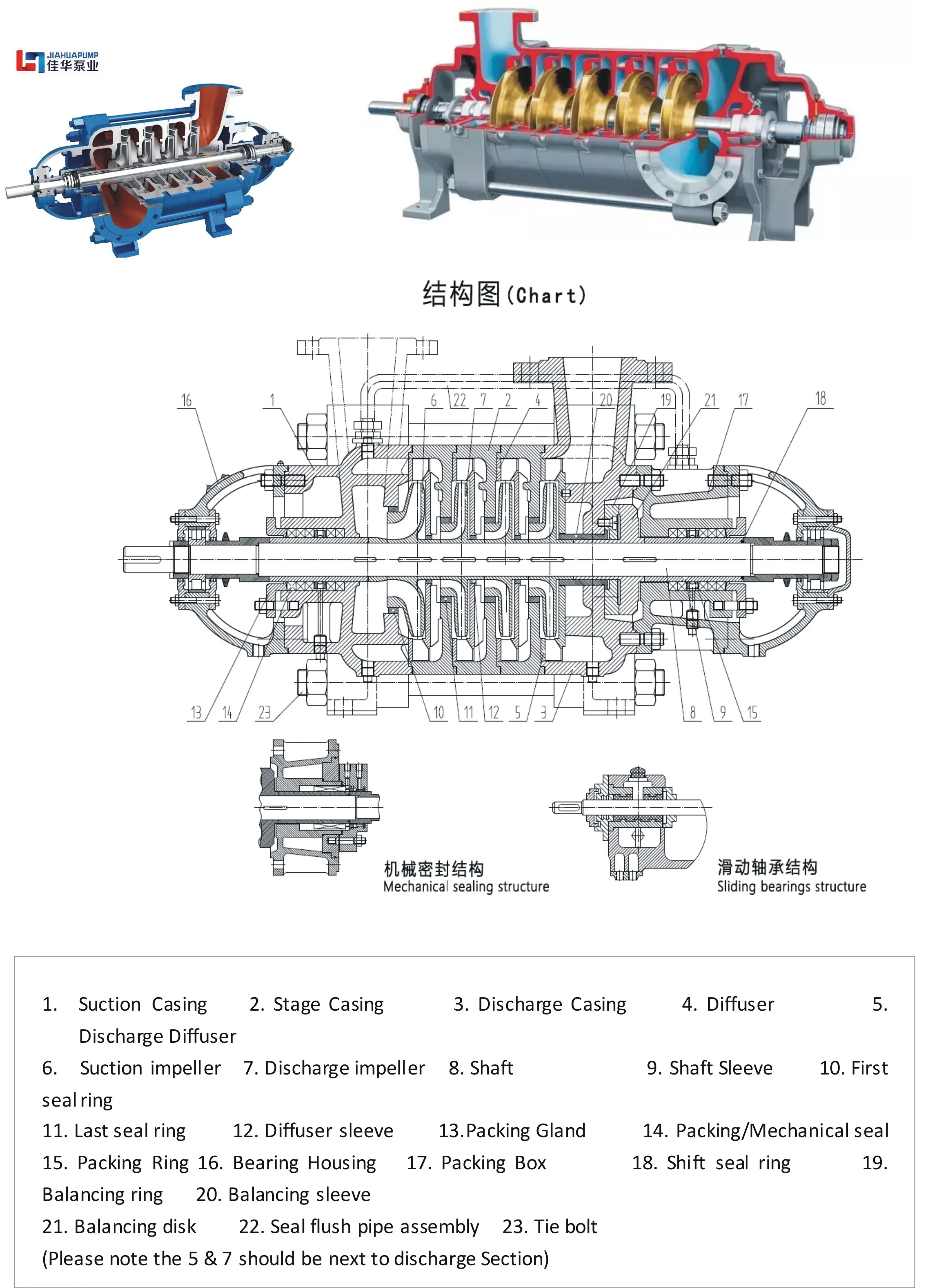 JIAHUAPUMP
佳华泵业

结构图(Chart)

16 1 6 22 7 2 4 20 19 21 17 18

13 14 23 10 11 12 5 3 8 9 15

机械密封结构
Mechanical sealing structure

滑动轴承结构
Sliding bearings structure

1. Suction Casing 2. Stage Casing 3. Discharge Casing 4. Diffuser 5. Discharge Diffuser
6. Suction impeller 7. Discharge impeller 8. Shaft 9. Shaft Sleeve 10. First seal ring
11. Last seal ring 12. Diffuser sleeve 13.Packing Gland 14. Packing/Mechanical seal
15. Packing Ring 16. Bearing Housing 17. Packing Box 18. Shift seal ring 19. Balancing ring 20. Balancing sleeve
21. Balancing disk 22. Seal flush pipe assembly 23. Tie bolt
(Please note the 5 & 7 should be next to discharge Section)