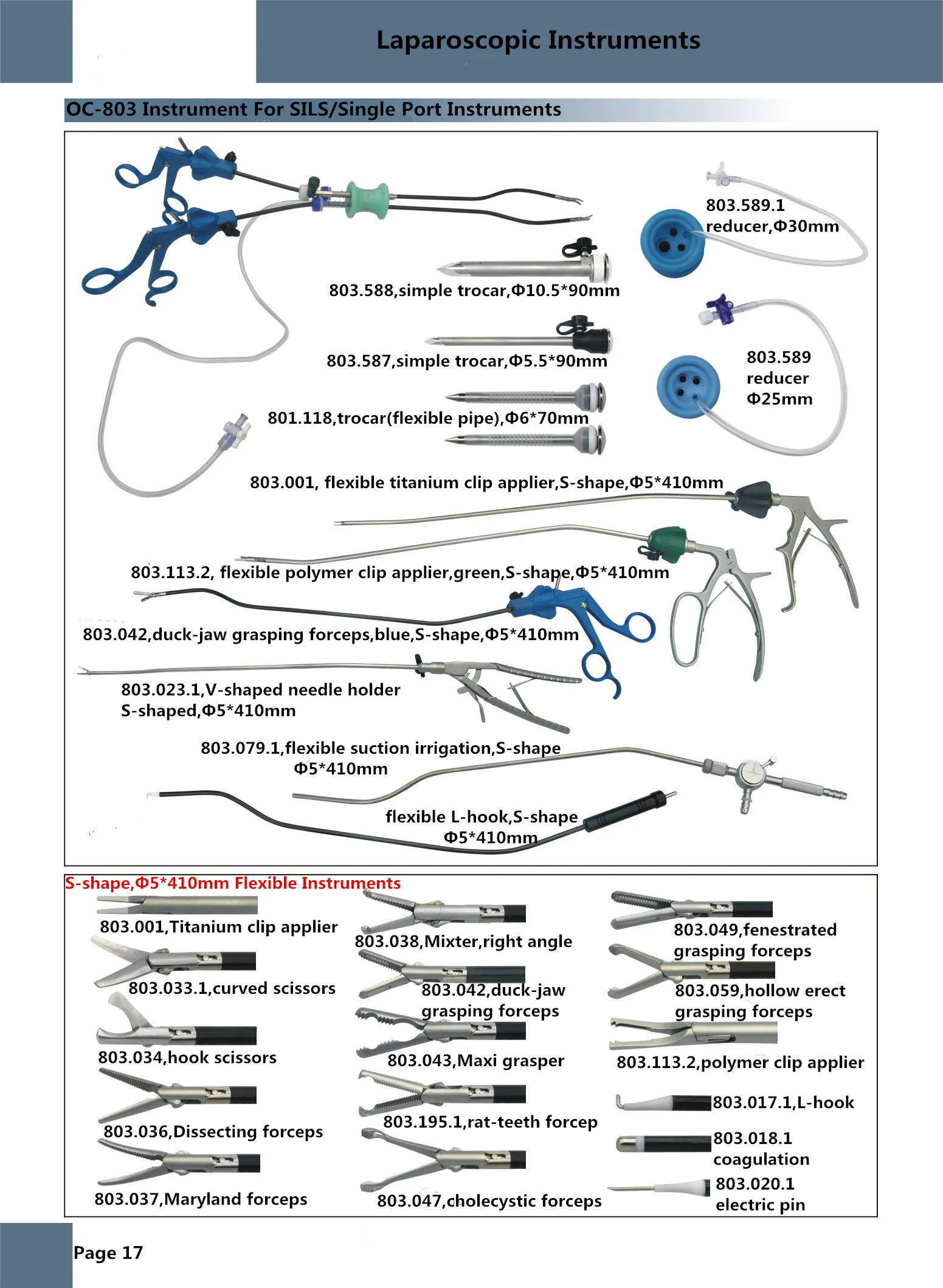 Laparoscopic Instruments

OC-803 Instrument For SILS/Single Port Instruments

803.589.1 reducer,Φ30mm

803.588,simple trocar,Φ10.5*90mm

803.587,simple trocar,Φ5.5*90mm

803.589 reducer Φ25mm

801.118,trocar(flexible pipe),Φ6*70mm

803.001, flexible titanium clip applier,S-shape,Φ5*410mm

803.113.2, flexible polymer clip applier,green,S-shape,Φ5*410mm

803.042,duck-jaw grasping forceps,blue,S-shape,Φ5*410mm

803.023.1,V-shaped needle holder S-shaped,Φ5*410mm

803.079.1,flexible suction irrigation,S-shape Φ5*410mm

flexible L-hook,S-shape Φ5*410mm

S-shape,Φ5*410mm Flexible Instruments

803.001,Titanium clip applier

803.033.1,curved scissors

803.034,hook scissors

803.036,Dissecting forceps

803.037,Maryland forceps

803.038,Mixter,right angle

803.042,duck-jaw grasping forceps

803.043,Maxi grasper

803.195.1,rat-teeth forcep

803.047,cholecystic forceps

803.049,fenestrated grasping forceps

803.059,hollow erect grasping forceps

803.113.2,polymer clip applier

803.017.1,L-hook

803.018.1 coagulation

803.020.1 electric pin

Page 17