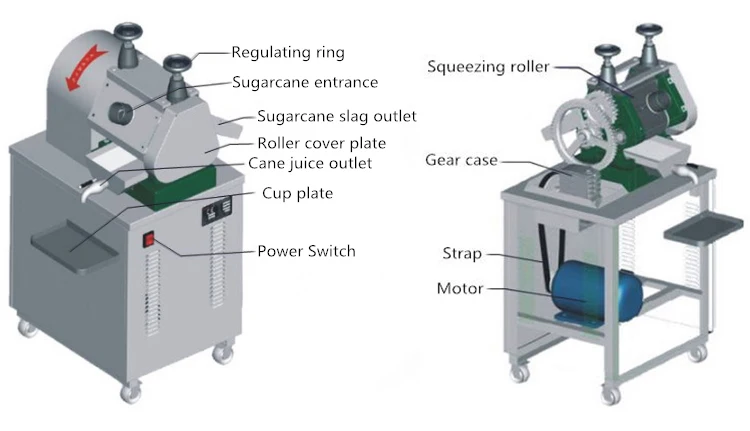 Regulating ring
Sugarcane entrance
Sugarcane slag outlet
Roller cover plate
Cane juice outlet
Cup plate
Power Switch

Squeezing roller
Gear case
Strap
Motor