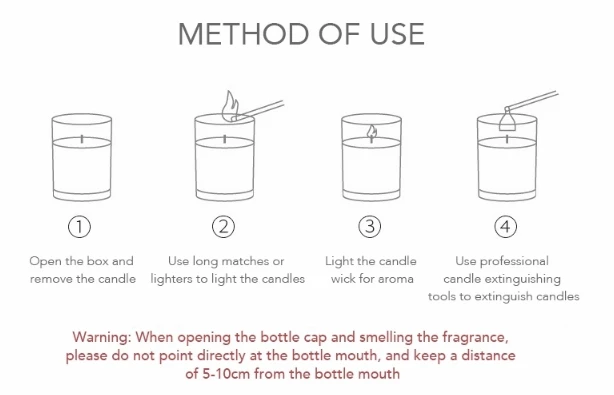 METHOD OF USE

①
Open the box and remove the candle

②
Use long matches or lighters to light the candles

③
Light the candle wick for aroma

④
Use professional candle extinguishing tools to extinguish candles

Warning: When opening the bottle cap and smelling the fragrance, please do not point directly at the bottle mouth, and keep a distance of 5-10cm from the bottle mouth