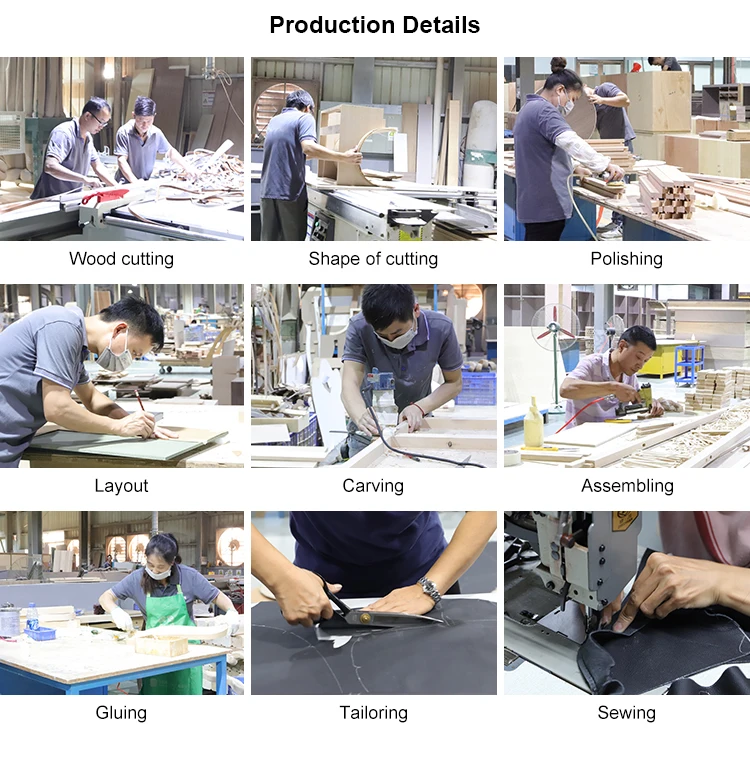 Production Details

Wood cutting

Shape of cutting

Polishing

Layout

Carving

Assembling

Gluing

Tailoring

Sewing