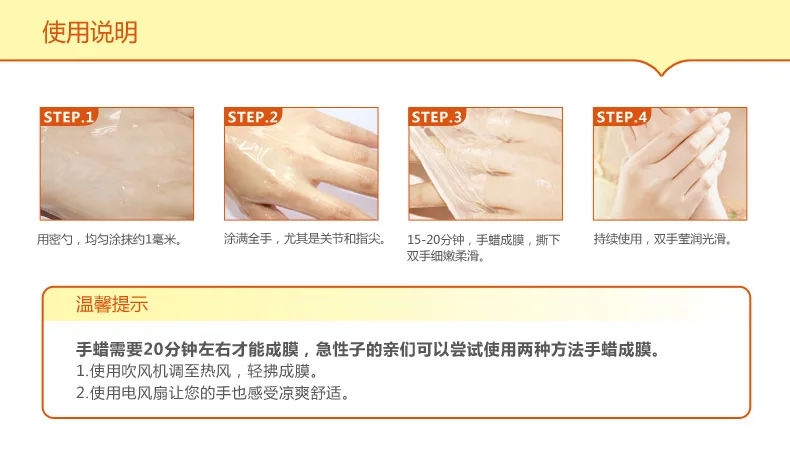 使用说明

STEP.1

用密勺，均匀涂抹约1毫米。

STEP.2

涂满全手，尤其是关节和指尖。

STEP.3

15-20分钟，手蜡成膜，撕下双手细嫩柔滑。

STEP.4

持续使用，双手莹润光滑。

温馨提示

手蜡需要20分钟左右才能成膜，急性子的亲们可以尝试使用两种方法手蜡成膜。
1.使用吹风机调至热风，轻拂成膜。
2.使用电风扇让您的手也感受凉爽舒适。