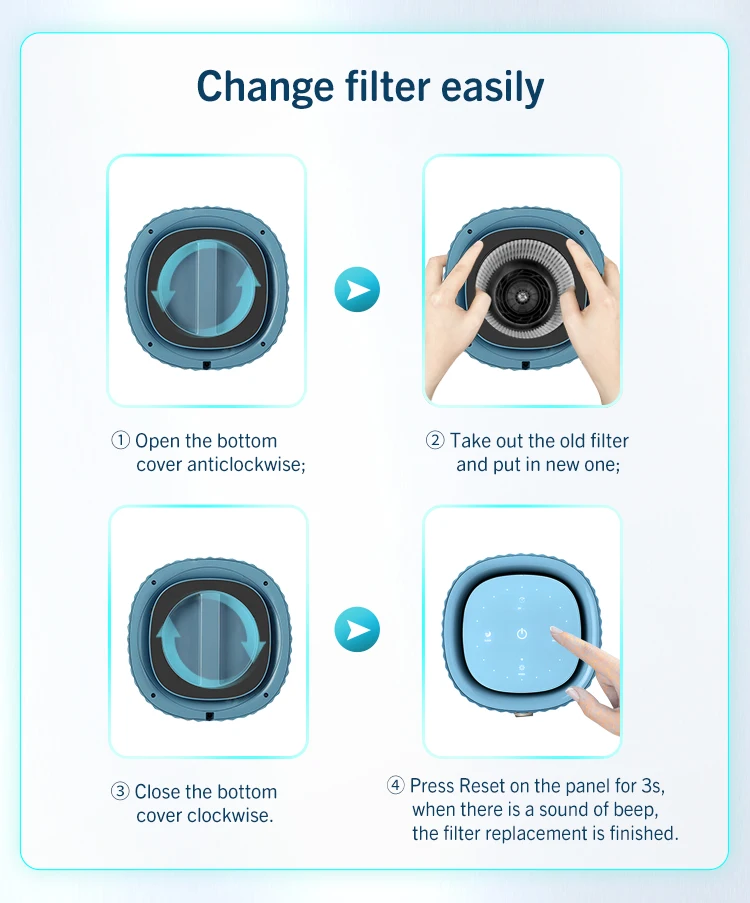 Change filter easily

① Open the bottom cover anticlockwise;

② Take out the old filter and put in new one;

③ Close the bottom cover clockwise.

④ Press Reset on the panel for 3s, when there is a sound of beep, the filter replacement is finished.