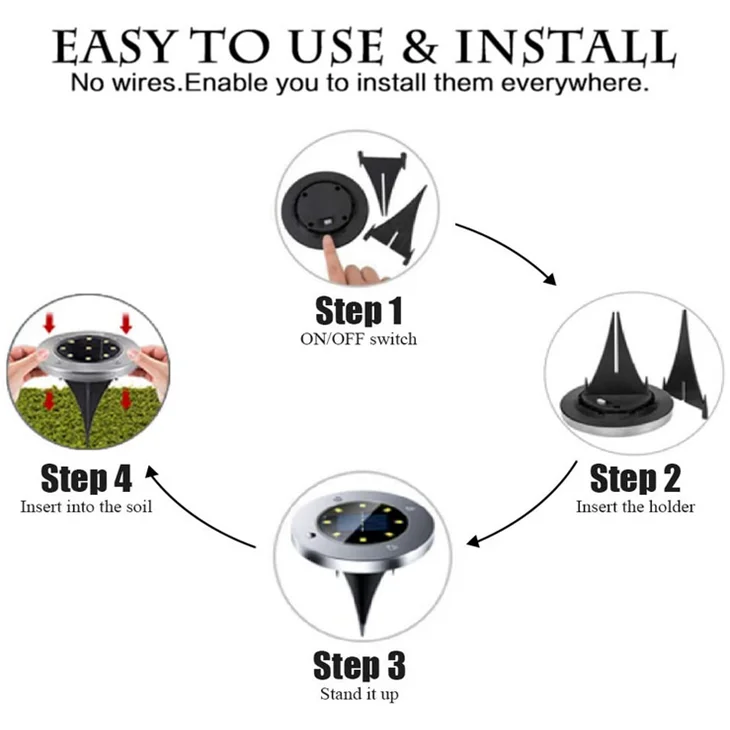 EASY TO USE & INSTALL
No wires.Enable you to install them everywhere.

Step 1
ON/OFF switch

Step 2
Insert the holder

Step 3
Stand it up

Step 4
Insert into the soil