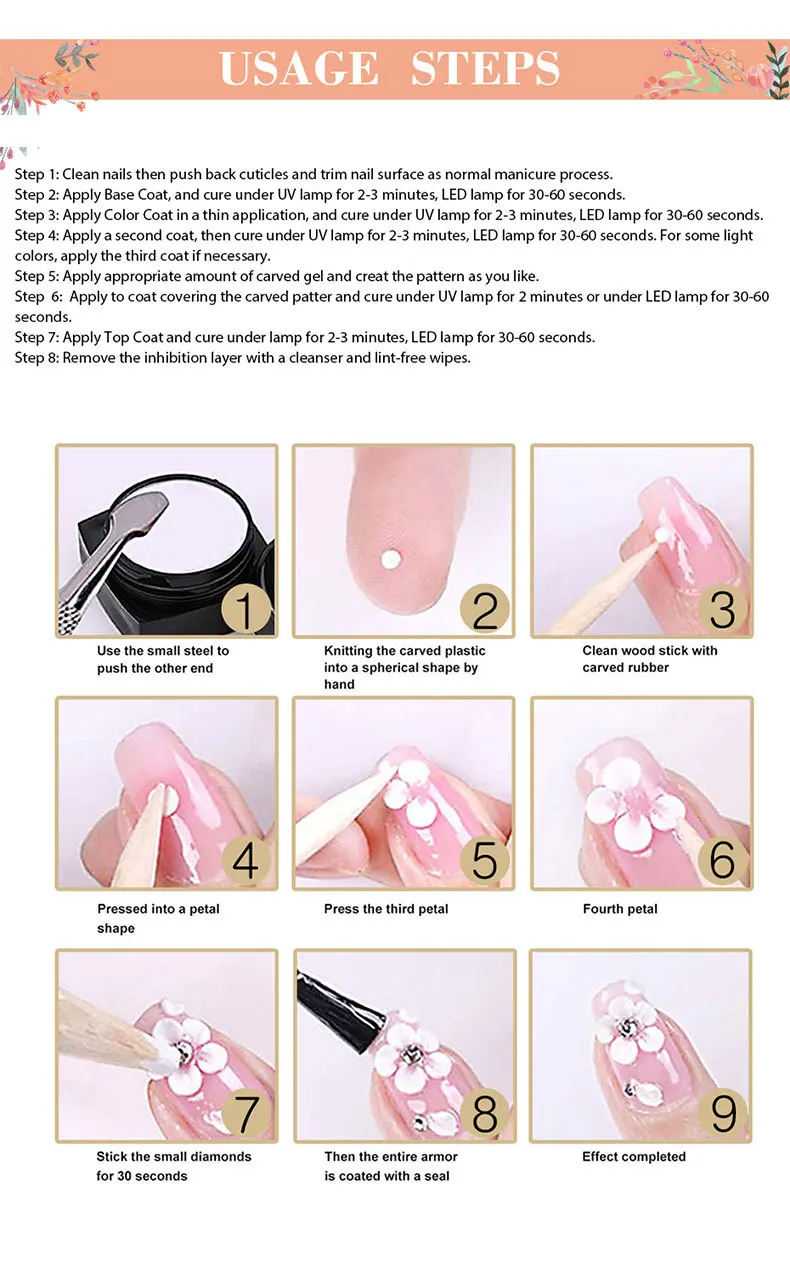 USAGE STEPS

Step 1: Clean nails then push back cuticles and trim nail surface as normal manicure process.
Step 2: Apply Base Coat, and cure under UV lamp for 2-3 minutes, LED lamp for 30-60 seconds.
Step 3: Apply Color Coat in a thin application, and cure under UV lamp for 2-3 minutes, LED lamp for 30-60 seconds.
Step 4: Apply a second coat, then cure under UV lamp for 2-3 minutes, LED lamp for 30-60 seconds. For some light colors, apply the third coat if necessary.
Step 5: Apply appropriate amount of carved gel and creat the pattern as you like.
Step 6: Apply to coat covering the carved patter and cure under UV lamp for 2 minutes or under LED lamp for 30-60 seconds.
Step 7: Apply Top Coat and cure under lamp for 2-3 minutes, LED lamp for 30-60 seconds.
Step 8: Remove the inhibition layer with a cleanser and lint-free wipes.

1
Use the small steel to push the other end

2
Knitting the carved plastic into a spherical shape by hand

3
Clean wood stick with carved rubber

4
Pressed into a petal shape

5
Press the third petal

6
Fourth petal

7
Stick the small diamonds for 30 seconds

8
Then the entire armor is coated with a seal

9
Effect completed