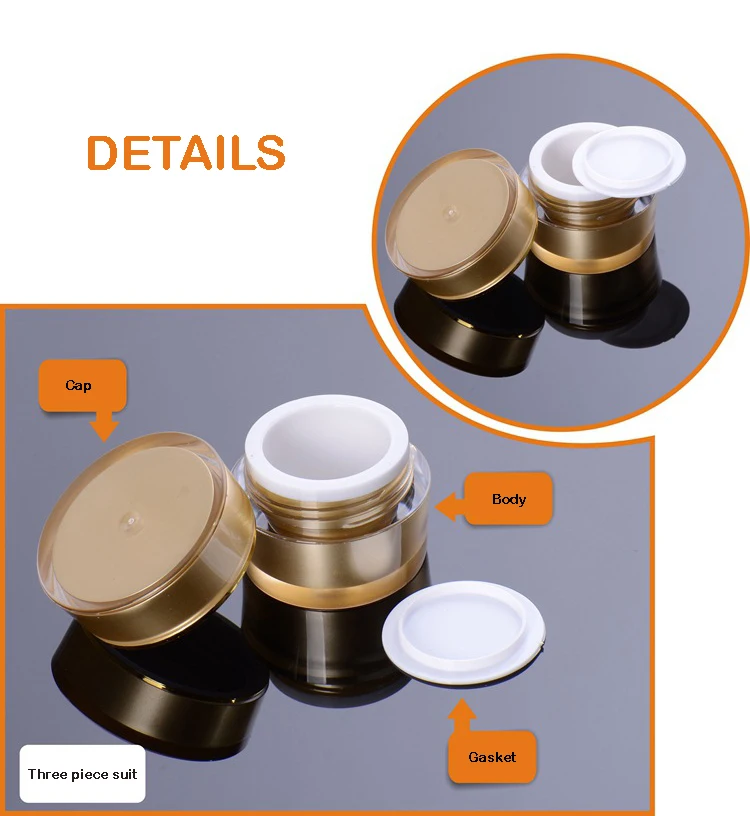 DETAILS

Cap

Body

Gasket

Three piece suit