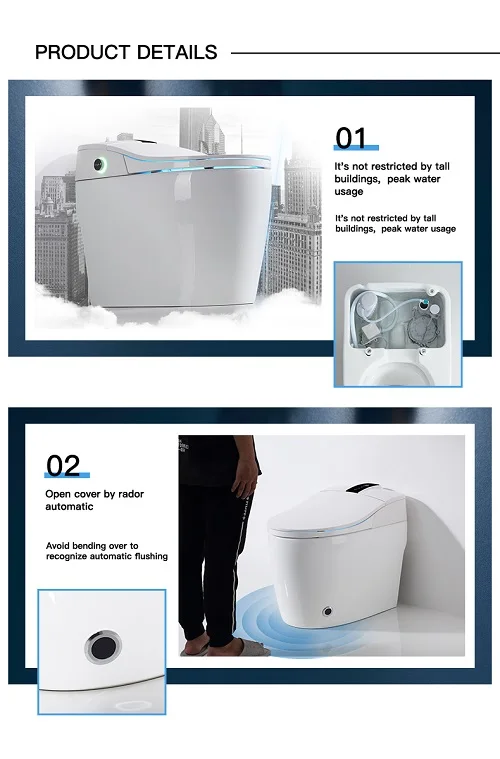 PRODUCT DETAILS

01

It's not restricted by tall buildings, peak water usage

It's not restricted by tall buildings, peak water usage

02

Open cover by rador automatic

Avoid bending over to recognize automatic flushing