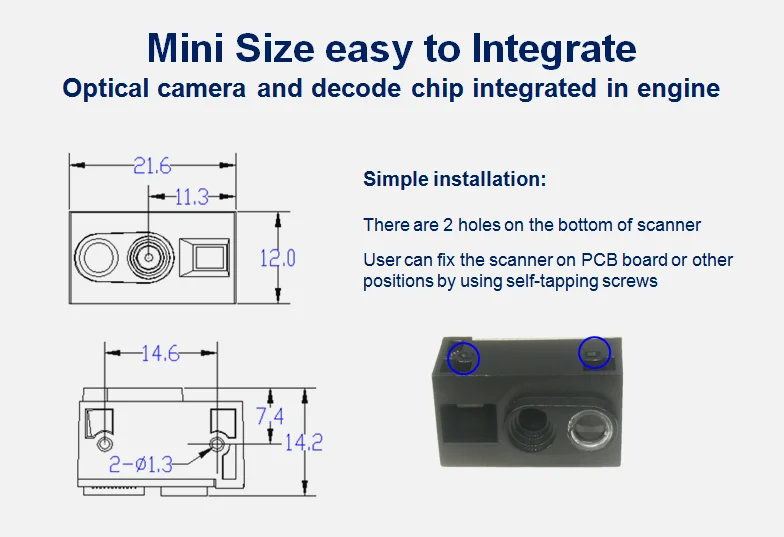 Mini Size easy to Integrate
Optical camera and decode chip integrated in engine

21.6
11.3
12.0

14.6
7.4
14.2
2-ø1.3

Simple installation:

There are 2 holes on the bottom of scanner

User can fix the scanner on PCB board or other positions by using self-tapping screws