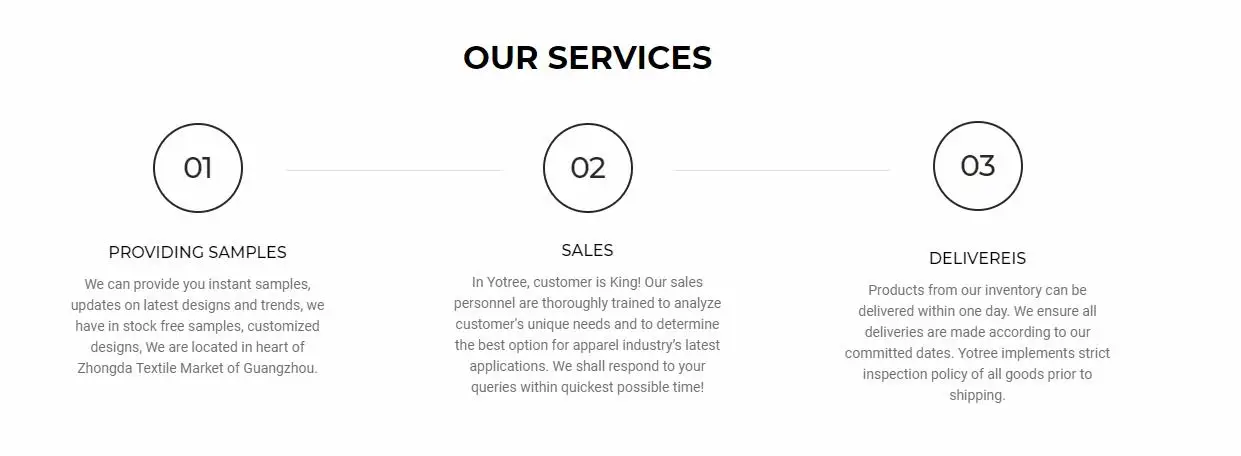 OUR SERVICES

01

PROVIDING SAMPLES

We can provide you instant samples, updates on latest designs and trends, we have in stock free samples, customized designs, We are located in heart of Zhongda Textile Market of Guangzhou.

02

SALES

In Yotree, customer is King! Our sales personnel are thoroughly trained to analyze customer's unique needs and to determine the best option for apparel industry's latest applications. We shall respond to your queries within quickest possible time!

03

DELIVEREIS

Products from our inventory can be delivered within one day. We ensure all deliveries are made according to our committed dates. Yotree implements strict inspection policy of all goods prior to shipping.