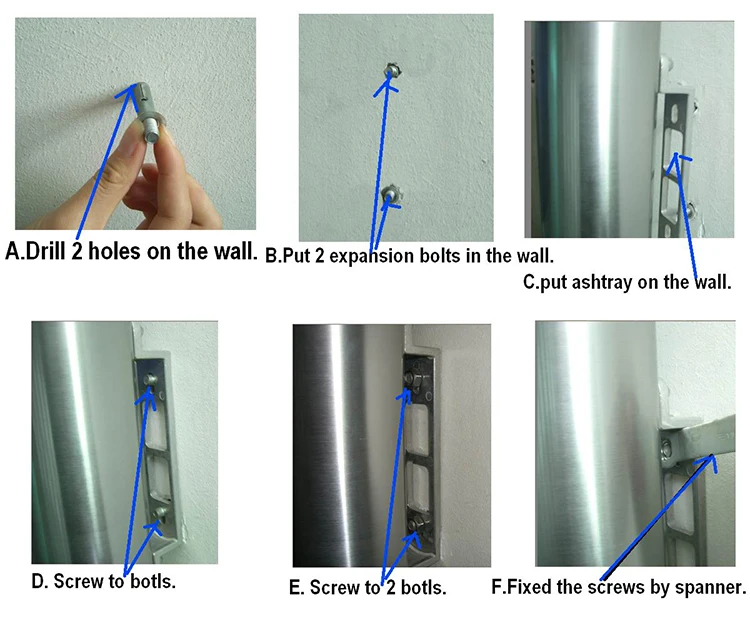 A.Drill 2 holes on the wall.

B.Put 2 expansion bolts in the wall.

C.put ashtray on the wall.

D. Screw to botls.

E. Screw to 2 botls.

F.Fixed the screws by spanner.