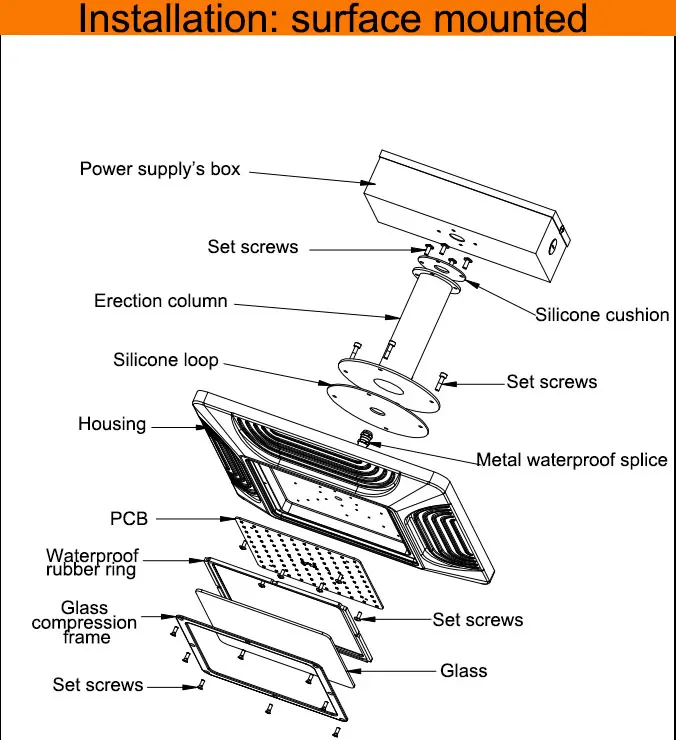 Installation: surface mounted

Power supply's box

Set screws

Erection column

Silicone cushion

Silicone loop

Set screws

Housing

Metal waterproof splice

PCB

Waterproof rubber ring

Glass compression frame

Set screws

Glass

Set screws