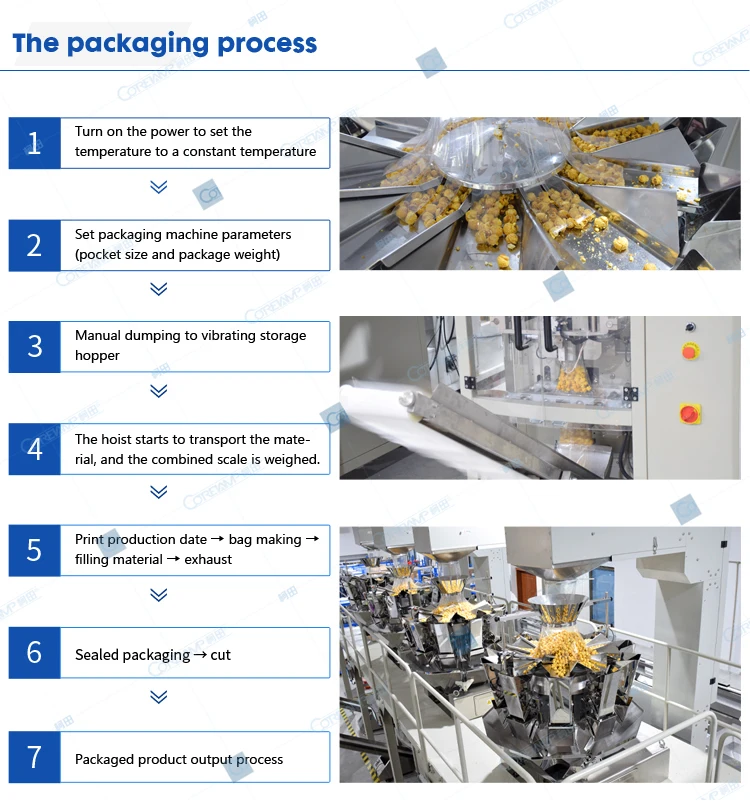 The packaging process

1
Turn on the power to set the temperature to a constant temperature

2
Set packaging machine parameters (pocket size and package weight)

3
Manual dumping to vibrating storage hopper

4
The hoist starts to transport the material, and the combined scale is weighed.

5
Print production date → bag making → filling material → exhaust

6
Sealed packaging → cut

7
Packaged product output process