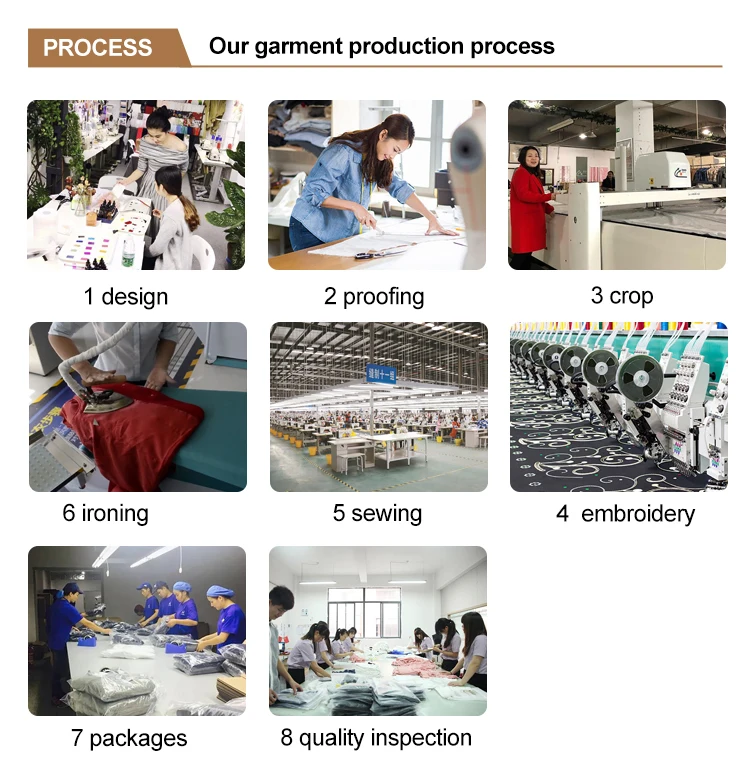 PROCESS Our garment production process

1 design

2 proofing

3 crop

6 ironing

5 sewing

4 embroidery

7 packages

8 quality inspection